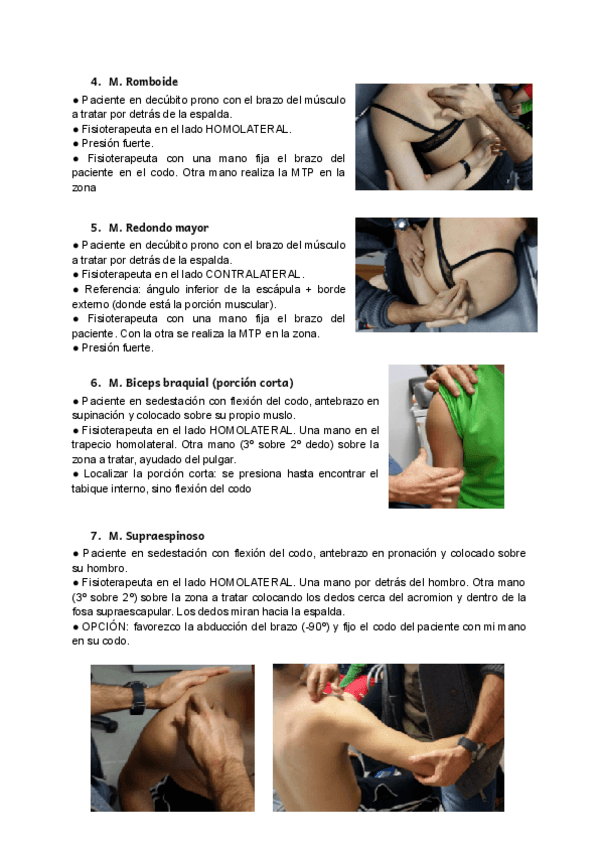 4. M. Romboide

● Paciente en decúbito prono con el brazo del músculo a tratar por detrás de la espalda.
● Fisioterapeuta en el lado HOMOLATERAL.
● Presión fuerte.
● Fisioterapeuta con una mano fija el brazo del paciente en el codo. Otra mano realiza la MTP en la zona

5. M. Redondo mayor

● Paciente en decúbito prono con el brazo del músculo a tratar por detrás de la espalda.
● Fisioterapeuta en el lado CONTRALATERAL.
● Referencia: ángulo inferior de la escápula + borde externo (donde está la porción muscular).
● Fisioterapeuta con una mano fija el brazo del paciente. Con la otra se realiza la MTP en la zona.
● Presión fuerte.

6. M. Biceps braquial (porción corta)

● Paciente en sedestación con flexión del codo, antebrazo en supinación y colocado sobre su propio muslo.
● Fisioterapeuta en el lado HOMOLATERAL. Una mano en el trapecio homolateral. Otra mano (3º sobre 2º dedo) sobre la zona a tratar, ayudado del pulgar.
● Localizar la porción corta: se presiona hasta encontrar el tabique interno, sino flexión del codo

7. M. Supraespinoso

● Paciente en sedestación con flexión del codo, antebrazo en pronación y colocado sobre su hombro.
● Fisioterapeuta en el lado HOMOLATERAL. Una mano por detrás del hombro. Otra mano (3º sobre 2º) sobre la zona a tratar colocando los dedos cerca del acromion y dentro de la fosa supraescapular. Los dedos miran hacia la espalda.
● OPCIÓN: favorezco la abducción del brazo (-90º) y fijo el codo del paciente con mi mano en su codo.