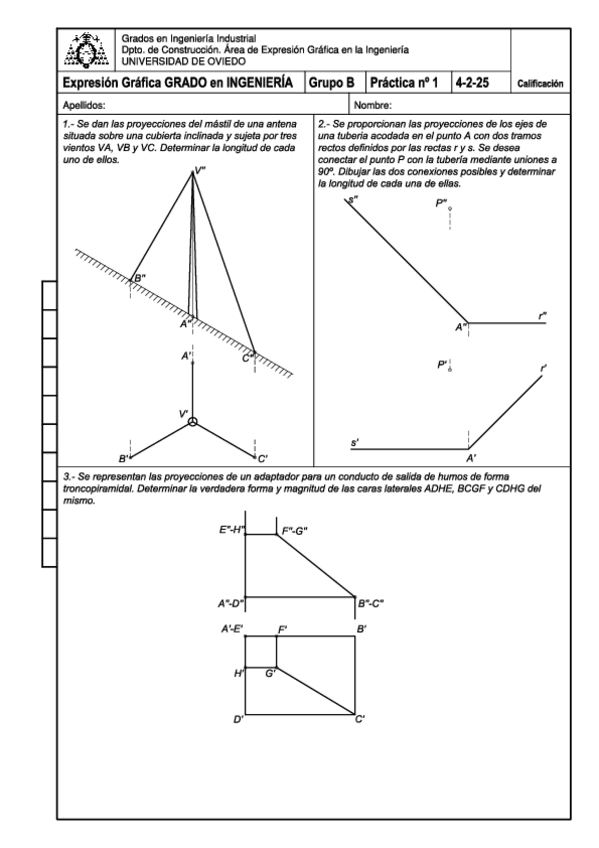 Grados en Ingeniería Industrial
Dpto. de Construcción. Área de Expresión Gráfica en la Ingeniería
UNIVERSIDAD DE OVIEDO

| Expresión Gráfica GRADO en INGENIERÍA | Grupo B | Práctica nº 1 | 4-2-25 | Calificación |
|---|---|---|---|---|

Apellidos: Nombre:

1.- Se dan las proyecciones del mástil de una antena situada sobre una cubierta inclinada y sujeta por tres vientos VA, VB y VC. Determinar la longitud de cada uno de ellos.

V''
B''
A''
C''
A'
V'
B'
C'

2.- Se proporcionan las proyecciones de los ejes de una tubería acodada en el punto A con dos tramos rectos definidos por las rectas r y s. Se desea conectar el punto P con la tubería mediante uniones a 90º. Dibujar las dos conexiones posibles y determinar la longitud de cada una de ellas.

s''
P''
A''
r''
P'
r'
s'
A'

3.- Se representan las proyecciones de un adaptador para un conducto de salida de humos de forma troncopiramidal. Determinar la verdadera forma y magnitud de las caras laterales ADHE, BCGF y CDHG del mismo.

E''-H''
F''-G''
A''-D''
B''-C''
A'-E'
F'
B'
H'
G'
D'
C'