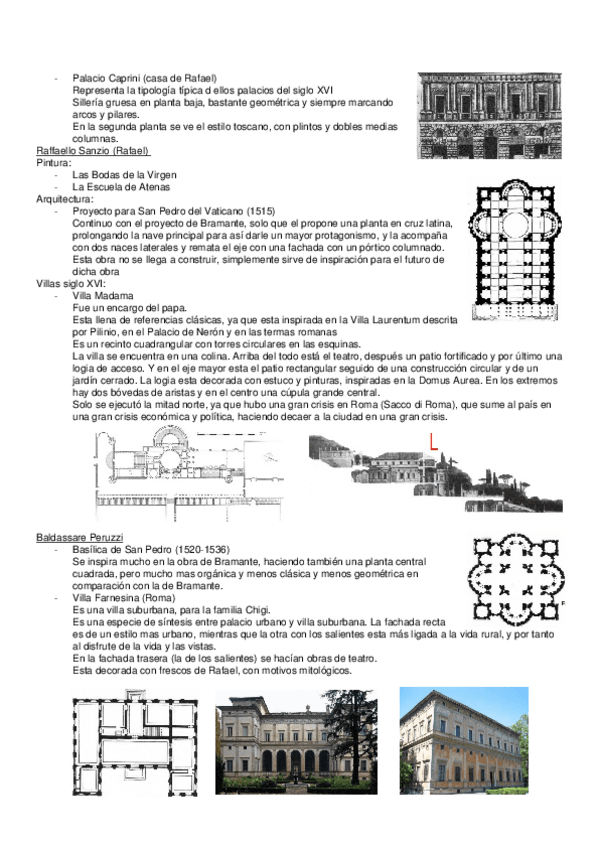 - Palacio Caprini (casa de Rafael)
Representa la tipología típica d ellos palacios del siglo XVI
Sillería gruesa en planta baja, bastante geométrica y siempre marcando arcos y pilares.
En la segunda planta se ve el estilo toscano, con plintos y dobles medias columnas.

Raffaello Sanzio (Rafael)
Pintura:
- Las Bodas de la Virgen
- La Escuela de Atenas

Arquitectura:
- Proyecto para San Pedro del Vaticano (1515)
Continuo con el proyecto de Bramante, solo que el propone una planta en cruz latina, prolongando la nave principal para así darle un mayor protagonismo, y la acompaña con dos naces laterales y remata el eje con una fachada con un pórtico columnado.
Esta obra no se llega a construir, simplemente sirve de inspiración para el futuro de dicha obra

Villas siglo XVI:
- Villa Madama
Fue un encargo del papa.
Esta llena de referencias clásicas, ya que esta inspirada en la Villa Laurentum descrita por Pilinio, en el Palacio de Nerón y en las termas romanas
Es un recinto cuadrangular con torres circulares en las esquinas.
La villa se encuentra en una colina. Arriba del todo está el teatro, después un patio fortificado y por último una logia de acceso. Y en el eje mayor esta el patio rectangular seguido de una construcción circular y de un jardín cerrado. La logia esta decorada con estuco y pinturas, inspiradas en la Domus Aurea. En los extremos hay dos bóvedas de aristas y en el centro una cúpula grande central.
Solo se ejecutó la mitad norte, ya que hubo una gran crisis en Roma (Sacco di Roma), que sume al país en una gran crisis económica y política, haciendo decaer a la ciudad en una gran crisis.

Baldassare Peruzzi
- Basílica de San Pedro (1520-1536)
Se inspira mucho en la obra de Bramante, haciendo también una planta central cuadrada, pero mucho mas orgánica y menos clásica y menos geométrica en comparación con la de Bramante.
- Villa Farnesina (Roma)
Es una villa suburbana, para la familia Chigi.
Es una especie de síntesis entre palacio urbano y villa suburbana. La fachada recta es de un estilo mas urbano, mientras que la otra con los salientes esta más ligada a la vida rural, y por tanto al disfrute de la vida y las vistas.
En la fachada trasera (la de los salientes) se hacían obras de teatro.
Esta decorada con frescos de Rafael, con motivos mitológicos.