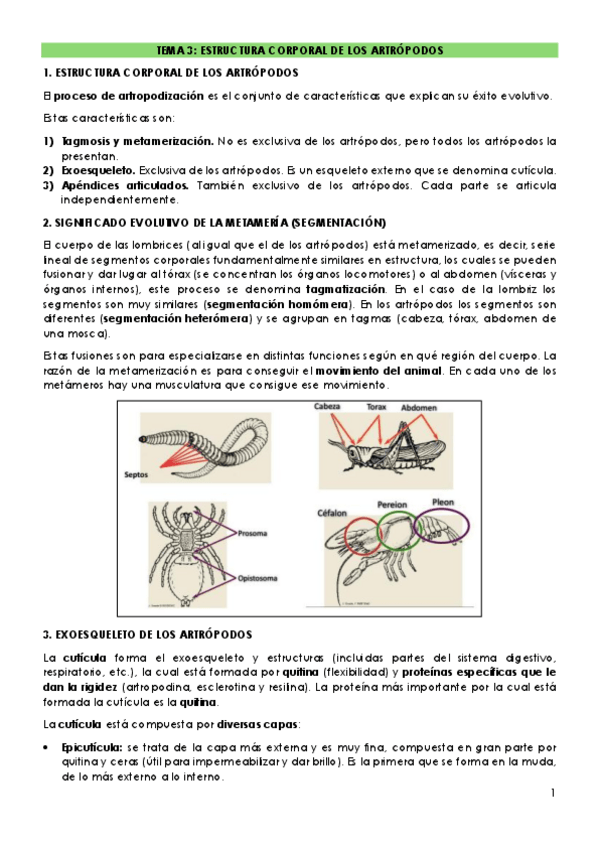 TEMA 3: ESTRUCTURA CORPORAL DE LOS ARTRÓPODOS

1. ESTRUCTURA CORPORAL DE LOS ARTRÓPODOS

El proceso de artropodización es el conjunto de características que explican su éxito evolutivo.

Estas características son:

1) Tagmosis y metamerización. No es exclusiva de los artrópodos, pero todos los artrópodos la presentan.
2) Exoesqueleto. Exclusiva de los artrópodos. Es un esqueleto externo que se denomina cutícula.
3) Apéndices articulados. También exclusivo de los artrópodos. Cada parte se articula independientemente.

2. SIGNIFICADO EVOLUTIVO DE LA METAMERÍA (SEGMENTACIÓN)

El cuerpo de las lombrices (al igual que el de los artrópodos) está metamerizado, es decir, serie lineal de segmentos corporales fundamentalmente similares en estructura, los cuales se pueden fusionar y dar lugar al tórax (se concentran los órganos locomotores) o al abdomen (vísceras y órganos internos), este proceso se denomina tagmatización. En el caso de la lombriz los segmentos son muy similares (segmentación homómera). En los artrópodos los segmentos son diferentes (segmentación heterómera) y se agrupan en tagmas (cabeza, tórax, abdomen de una mosca).

Estas fusiones son para especializarse en distintas funciones según en qué región del cuerpo. La razón de la metamerización es para conseguir el movimiento del animal. En cada uno de los metámeros hay una musculatura que consigue ese movimiento.

Septos
Cabeza
Torax
Abdomen
Prosoma
Opistosoma
Céfalon
Pereion
Pleon

3. EXOESQUELETO DE LOS ARTRÓPODOS

La cutícula forma el exoesqueleto y estructuras (incluidas partes del sistema digestivo, respiratorio, etc.), la cual está formada por quitina (flexibilidad) y proteínas específicas que le dan la rigidez (artropodina, esclerotina y resilina). La proteína más importante por la cual está formada la cutícula es la quitina.

La cutícula está compuesta por diversas capas:

• Epicutícula: se trata de la capa más externa y es muy fina, compuesta en gran parte por quitina y ceras (útil para impermeabilizar y dar brillo). Es la primera que se forma en la muda, de lo más externo a lo interno.

1