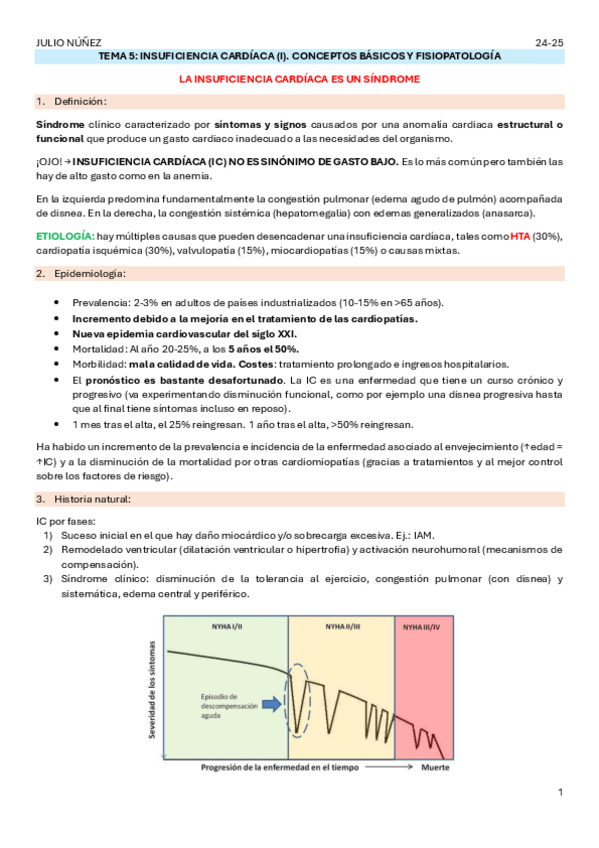 JULIO NÚÑEZ

24-25

TEMA 5: INSUFICIENCIA CARDÍACA (I). CONCEPTOS BÁSICOS Y FISIOPATOLOGÍA

LA INSUFICIENCIA CARDÍACA ES UN SÍNDROME

1. Definición:

Síndrome clínico caracterizado por síntomas y signos causados por una anomalía cardiaca estructural o funcional que produce un gasto cardiaco inadecuado a las necesidades del organismo.

¡OJO! → INSUFICIENCIA CARDÍACA (IC) NO ES SINÓNIMO DE GASTO BAJO. Es lo más común pero también las hay de alto gasto como en la anemia.

En la izquierda predomina fundamentalmente la congestión pulmonar (edema agudo de pulmón) acompañada de disnea. En la derecha, la congestión sistémica (hepatomegalia) con edemas generalizados (anasarca).

ETIOLOGÍA: hay múltiples causas que pueden desencadenar una insuficiencia cardíaca, tales como HTA (30%), cardiopatía isquémica (30%), valvulopatía (15%), miocardiopatías (15%) o causas mixtas.

2. Epidemiología:

• Prevalencia: 2-3% en adultos de países industrializados (10-15% en >65 años).
• Incremento debido a la mejoría en el tratamiento de las cardiopatías.
• Nueva epidemia cardiovascular del siglo XXI.
• Mortalidad: Al año 20-25%, a los 5 años el 50%.
• Morbilidad: mala calidad de vida. Costes: tratamiento prolongado e ingresos hospitalarios.
• El pronóstico es bastante desafortunado. La IC es una enfermedad que tiene un curso crónico y progresivo (va experimentando disminución funcional, como por ejemplo una disnea progresiva hasta que al final tiene síntomas incluso en reposo).
• 1 mes tras el alta, el 25% reingresan. 1 año tras el alta, >50% reingresan.

Ha habido un incremento de la prevalencia e incidencia de la enfermedad asociado al envejecimiento (↑edad = ↑IC) y a la disminución de la mortalidad por otras cardiomiopatías (gracias a tratamientos y al mejor control sobre los factores de riesgo).

3. Historia natural:

IC por fases:
1) Suceso inicial en el que hay daño miocárdico y/o sobrecarga excesiva. Ej.: IAM.
2) Remodelado ventricular (dilatación ventricular o hipertrofia) y activación neurohumoral (mecanismos de compensación).
3) Síndrome clínico: disminución de la tolerancia al ejercicio, congestión pulmonar (con disnea) y sistemática, edema central y periférico.

NYHA I/II
NYHA II/III
NYHA III/IV
Severidad de los síntomas
Episodio de descompensación aguda
Progresión de la enfermedad en el tiempo
Muerte

1