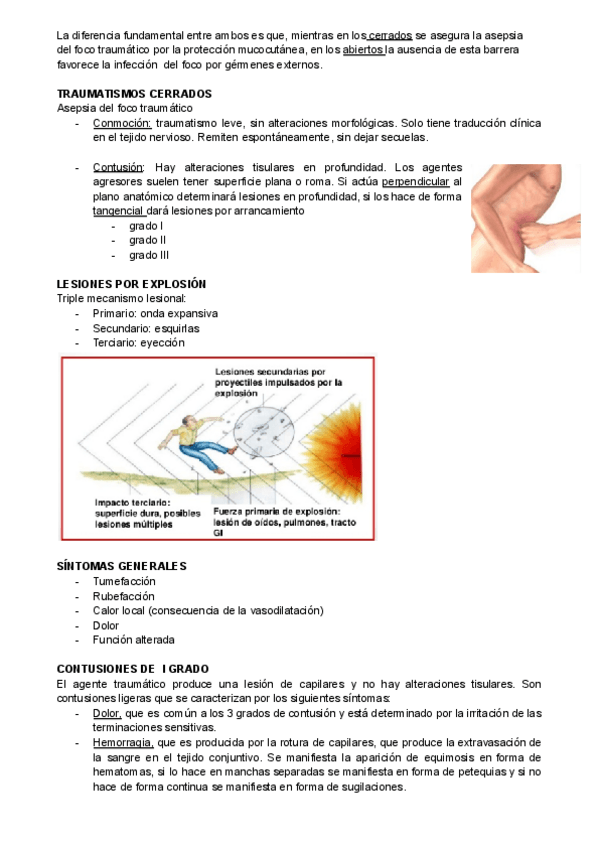 La diferencia fundamental entre ambos es que, mientras en los cerrados se asegura la asepsia del foco traumático por la protección mucocutánea, en los abiertos la ausencia de esta barrera favorece la infección del foco por gérmenes externos.

TRAUMATISMOS CERRADOS
Asepsia del foco traumático
- Conmoción: traumatismo leve, sin alteraciones morfológicas. Solo tiene traducción clínica en el tejido nervioso. Remiten espontáneamente, sin dejar secuelas.

- Contusión: Hay alteraciones tisulares en profundidad. Los agentes agresores suelen tener superficie plana o roma. Si actúa perpendicular al plano anatómico determinará lesiones en profundidad, si los hace de forma tangencial dará lesiones por arrancamiento
 - grado I
 - grado II
 - grado III

LESIONES POR EXPLOSIÓN
Triple mecanismo lesional:
- Primario: onda expansiva
- Secundario: esquirlas
- Terciario: eyección

Lesiones secundarias por proyectiles impulsados por la explosión

Impacto terciario: superficie dura, posibles lesiones múltiples

Fuerza primaria de explosión: lesión de oídos, pulmones, tracto GI

SÍNTOMAS GENERALES
- Tumefacción
- Rubefacción
- Calor local (consecuencia de la vasodilatación)
- Dolor
- Función alterada

CONTUSIONES DE I GRADO
El agente traumático produce una lesión de capilares y no hay alteraciones tisulares. Son contusiones ligeras que se caracterizan por los siguientes síntomas:
- Dolor, que es común a los 3 grados de contusión y está determinado por la irritación de las terminaciones sensitivas.
- Hemorragia, que es producida por la rotura de capilares, que produce la extravasación de la sangre en el tejido conjuntivo. Se manifiesta la aparición de equimosis en forma de hematomas, si lo hace en manchas separadas se manifiesta en forma de petequias y si no hace de forma continua se manifiesta en forma de sugilaciones.