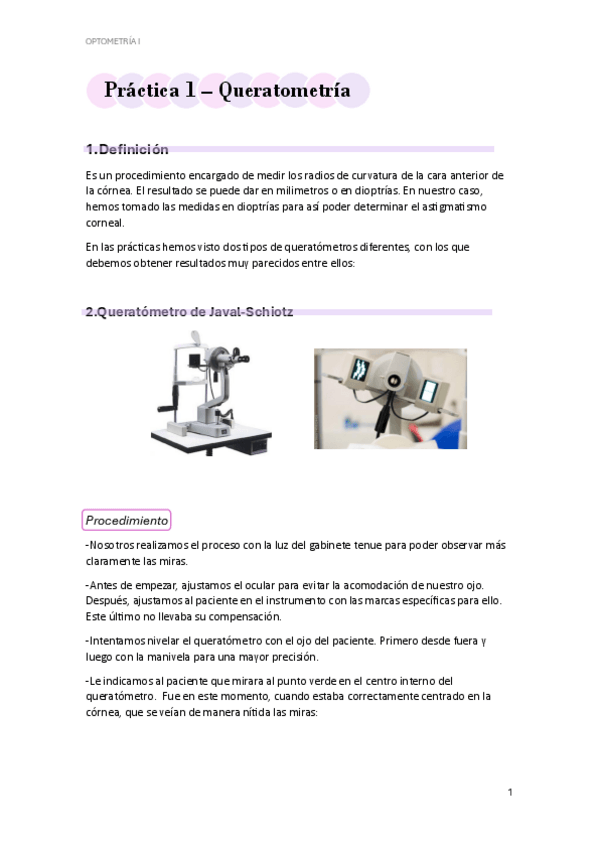 OPTOMETRÍA I

Práctica 1 – Queratometría

1.Definición

Es un procedimiento encargado de medir los radios de curvatura de la cara anterior de la córnea. El resultado se puede dar en milímetros o en dioptrías. En nuestro caso, hemos tomado las medidas en dioptrías para así poder determinar el astigmatismo corneal.

En las prácticas hemos visto dos tipos de queratómetros diferentes, con los que debemos obtener resultados muy parecidos entre ellos:

2.Queratómetro de Javal-Schiotz

Procedimiento

-Nosotros realizamos el proceso con la luz del gabinete tenue para poder observar más claramente las miras.

-Antes de empezar, ajustamos el ocular para evitar la acomodación de nuestro ojo. Después, ajustamos al paciente en el instrumento con las marcas específicas para ello. Este último no llevaba su compensación.

-Intentamos nivelar el queratómetro con el ojo del paciente. Primero desde fuera y luego con la manivela para una mayor precisión.

-Le indicamos al paciente que mirara al punto verde en el centro interno del queratómetro. Fue en este momento, cuando estaba correctamente centrado en la córnea, que se veían de manera nítida las miras:

1