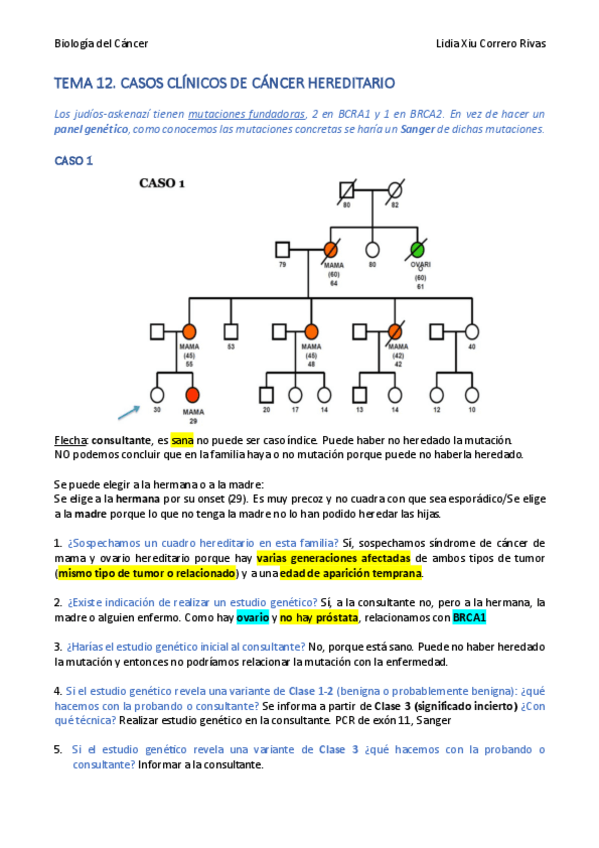 Biología del Cáncer

Lidia Xiu Correro Rivas

TEMA 12. CASOS CLÍNICOS DE CÁNCER HEREDITARIO

Los judíos-askenazí tienen mutaciones fundadoras, 2 en BCRA1 y 1 en BRCA2. En vez de hacer un panel genético, como conocemos las mutaciones concretas se haría un Sanger de dichas mutaciones.

CASO 1

CASO 1

80 82

79 MAMA (60) 64 80 OVARIO (60) 61

MAMA (45) 55 53 MAMA (45) 48 MAMA (42) 42 40

30 MAMA 29 20 17 14 13 14 12 10

Flecha: consultante, es sana no puede ser caso índice. Puede haber no heredado la mutación. NO podemos concluir que en la familia haya o no mutación porque puede no haberla heredado.

Se puede elegir a la hermana o a la madre:
Se elige a la hermana por su onset (29). Es muy precoz y no cuadra con que sea esporádico/Se elige a la madre porque lo que no tenga la madre no lo han podido heredar las hijas.

1. ¿Sospechamos un cuadro hereditario en esta familia? Sí, sospechamos síndrome de cáncer de mama y ovario hereditario porque hay varias generaciones afectadas de ambos tipos de tumor (mismo tipo de tumor o relacionado) y a una edad de aparición temprana.

2. ¿Existe indicación de realizar un estudio genético? Sí, a la consultante no, pero a la hermana, la madre o alguien enfermo. Como hay ovario y no hay próstata, relacionamos con BRCA1

3. ¿Harías el estudio genético inicial al consultante? No, porque está sano. Puede no haber heredado la mutación y entonces no podríamos relacionar la mutación con la enfermedad.

4. Si el estudio genético revela una variante de Clase 1-2 (benigna o probablemente benigna): ¿qué hacemos con la probando o consultante? Se informa a partir de Clase 3 (significado incierto) ¿Con qué técnica? Realizar estudio genético en la consultante. PCR de exón 11, Sanger

5. Si el estudio genético revela una variante de Clase 3 ¿qué hacemos con la probando o consultante? Informar a la consultante.