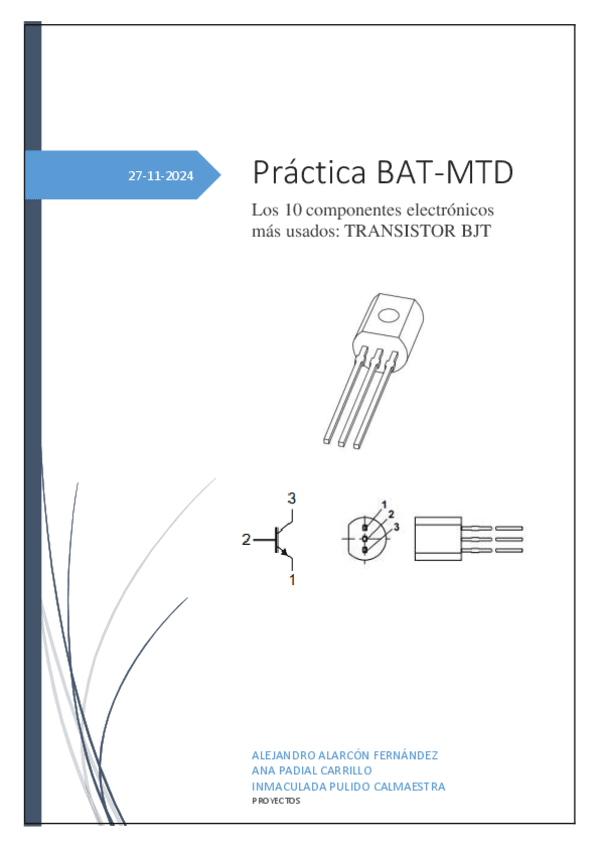 27-11-2024

Práctica BAT-MTD

Los 10 componentes electrónicos más usados: TRANSISTOR BJT

3
2
1

1
2
3

ALEJANDRO ALARCÓN FERNÁNDEZ
ANA PADIAL CARRILLO
INMACULADA PULIDO CALMAESTRA
PROYECTOS