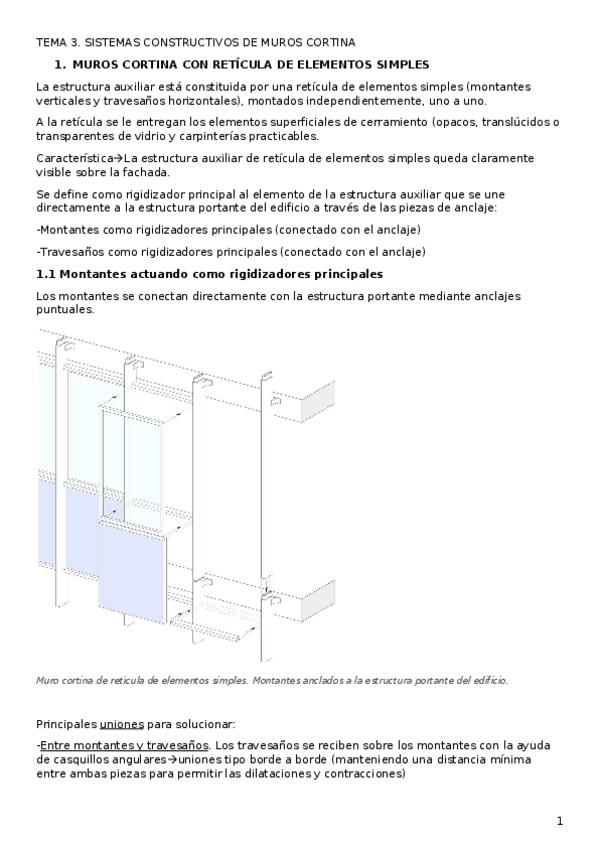 TEMA 3. SISTEMAS CONSTRUCTIVOS DE MUROS CORTINA

1. MUROS CORTINA CON RETÍCULA DE ELEMENTOS SIMPLES

La estructura auxiliar está constituida por una retícula de elementos simples (montantes verticales y travesaños horizontales), montados independientemente, uno a uno.

A la retícula se le entregan los elementos superficiales de cerramiento (opacos, translúcidos o transparentes de vidrio y carpinterías practicables.

Característica→La estructura auxiliar de retícula de elementos simples queda claramente visible sobre la fachada.

Se define como rigidizador principal al elemento de la estructura auxiliar que se une directamente a la estructura portante del edificio a través de las piezas de anclaje:

-Montantes como rigidizadores principales (conectado con el anclaje)

-Travesaños como rigidizadores principales (conectado con el anclaje)

1.1 Montantes actuando como rigidizadores principales

Los montantes se conectan directamente con la estructura portante mediante anclajes puntuales.

Muro cortina de retícula de elementos simples. Montantes anclados a la estructura portante del edificio.

Principales uniones para solucionar:

-Entre montantes y travesaños. Los travesaños se reciben sobre los montantes con la ayuda de casquillos angulares→uniones tipo borde a borde (manteniendo una distancia mínima entre ambas piezas para permitir las dilataciones y contracciones)

1