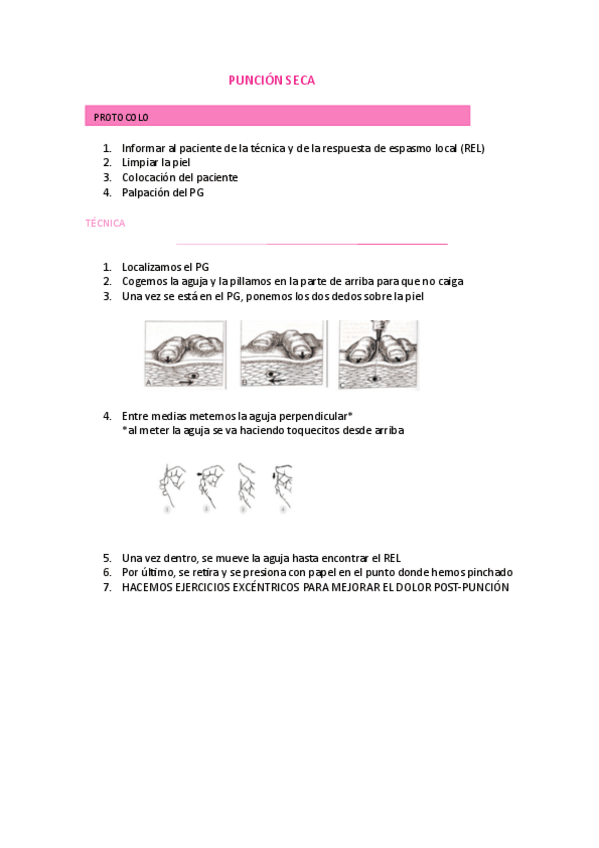 PUNCIÓN SECA

PROTOCOLO

1. Informar al paciente de la técnica y de la respuesta de espasmo local (REL)
2. Limpiar la piel
3. Colocación del paciente
4. Palpación del PG

TÉCNICA

1. Localizamos el PG
2. Cogemos la aguja y la pillamos en la parte de arriba para que no caiga
3. Una vez se está en el PG, ponemos los dos dedos sobre la piel

A B C

4. Entre medias metemos la aguja perpendicular*
*al meter la aguja se va haciendo toquecitos desde arriba

1 2 3 4

5. Una vez dentro, se mueve la aguja hasta encontrar el REL
6. Por último, se retira y se presiona con papel en el punto donde hemos pinchado
7. HACEMOS EJERCICIOS EXCÉNTRICOS PARA MEJORAR EL DOLOR POST-PUNCIÓN