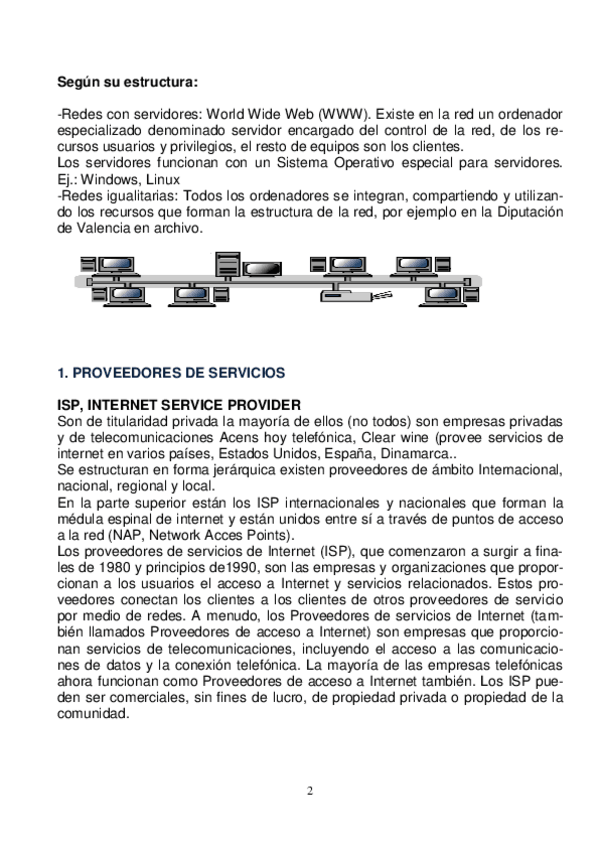 **Según su estructura:**

-Redes con servidores: World Wide Web (WWW). Existe en la red un ordenador especializado denominado servidor encargado del control de la red, de los recursos usuarios y privilegios, el resto de equipos son los clientes.
Los servidores funcionan con un Sistema Operativo especial para servidores. Ej.: Windows, Linux
-Redes igualitarias: Todos los ordenadores se integran, compartiendo y utilizando los recursos que forman la estructura de la red, por ejemplo en la Diputación de Valencia en archivo.

**1. PROVEEDORES DE SERVICIOS**

**ISP, INTERNET SERVICE PROVIDER**
Son de titularidad privada la mayoría de ellos (no todos) son empresas privadas y de telecomunicaciones Acens hoy telefónica, Clear wine (provee servicios de internet en varios países, Estados Unidos, España, Dinamarca..
Se estructuran en forma jerárquica existen proveedores de ámbito Internacional, nacional, regional y local.
En la parte superior están los ISP internacionales y nacionales que forman la médula espinal de internet y están unidos entre sí a través de puntos de acceso a la red (NAP, Network Acces Points).
Los proveedores de servicios de Internet (ISP), que comenzaron a surgir a finales de 1980 y principios de1990, son las empresas y organizaciones que proporcionan a los usuarios el acceso a Internet y servicios relacionados. Estos proveedores conectan los clientes a los clientes de otros proveedores de servicio por medio de redes. A menudo, los Proveedores de servicios de Internet (también llamados Proveedores de acceso a Internet) son empresas que proporcionan servicios de telecomunicaciones, incluyendo el acceso a las comunicaciones de datos y la conexión telefónica. La mayoría de las empresas telefónicas ahora funcionan como Proveedores de acceso a Internet también. Los ISP pueden ser comerciales, sin fines de lucro, de propiedad privada o propiedad de la comunidad.

2