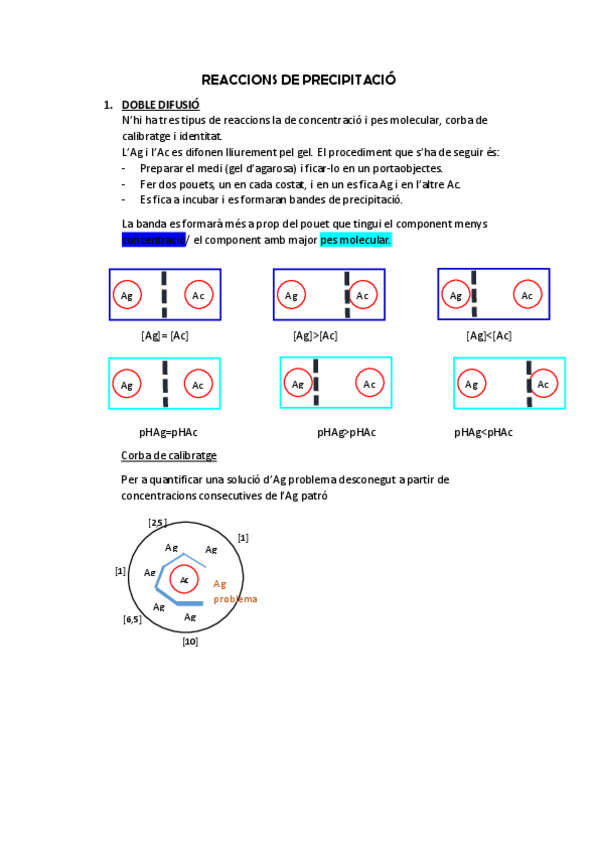 REACCIONS DE PRECIPITACIÓ

1. DOBLE DIFUSIÓ
N'hi ha tres tipus de reaccions la de concentració i pes molecular, corba de calibratge i identitat.
L'Ag i l'Ac es difonen lliurement pel gel. El procediment que s'ha de seguir és:
- Preparar el medi (gel d'agarosa) i ficar-lo en un portaobjectes.
- Fer dos pouets, un en cada costat, i en un es fica Ag i en l'altre Ac.
- Es fica a incubar i es formaran bandes de precipitació.

La banda es formarà més a prop del pouet que tingui el component menys concentració/ el component amb major pes molecular.

Ag Ac
[Ag]= [Ac]

Ag Ac
[Ag]>[Ac]

Ag Ac
[Ag]<[Ac]

Ag Ac
pHAg=pHAc

Ag Ac
pHAg>pHAc

Ag Ac
pHAg<pHAc

Corba de calibratge

Per a quantificar una solució d'Ag problema desconegut a partir de concentracions consecutives de l'Ag patró

[2,5]
[1]
[1]
[6,5]
[10]
Ag
Ag
Ag
Ag
Ag
Ac
Ag problema