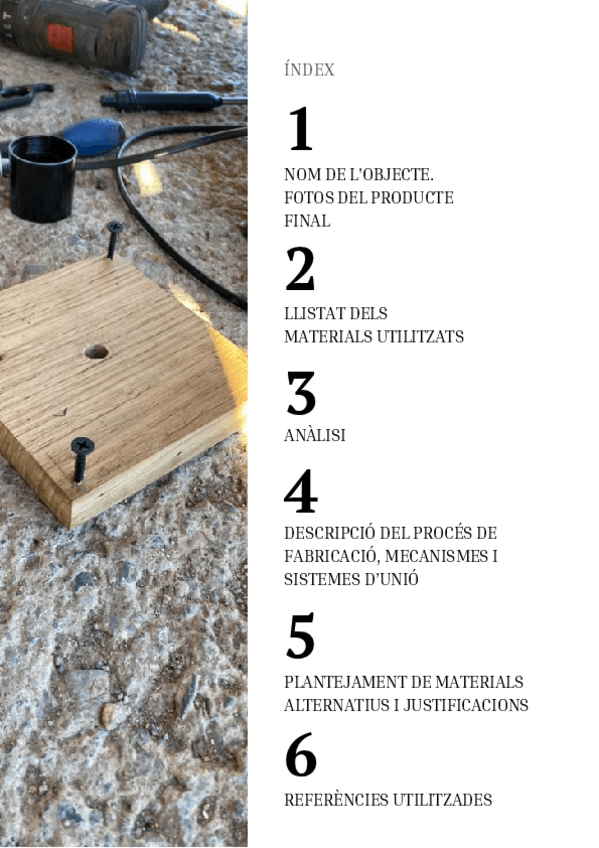 ÍNDEX

1

NOM DE L'OBJECTE.
FOTOS DEL PRODUCTE
FINAL

2

LLISTAT DELS
MATERIALS UTILITZATS

3

ANÀLISI

4

DESCRIPCIÓ DEL PROCÉS DE
FABRICACIÓ, MECANISMES I
SISTEMES D'UNIÓ

5

PLANTEJAMENT DE MATERIALS
ALTERNATIUS I JUSTIFICACIONS

6

REFERÈNCIES UTILITZADES