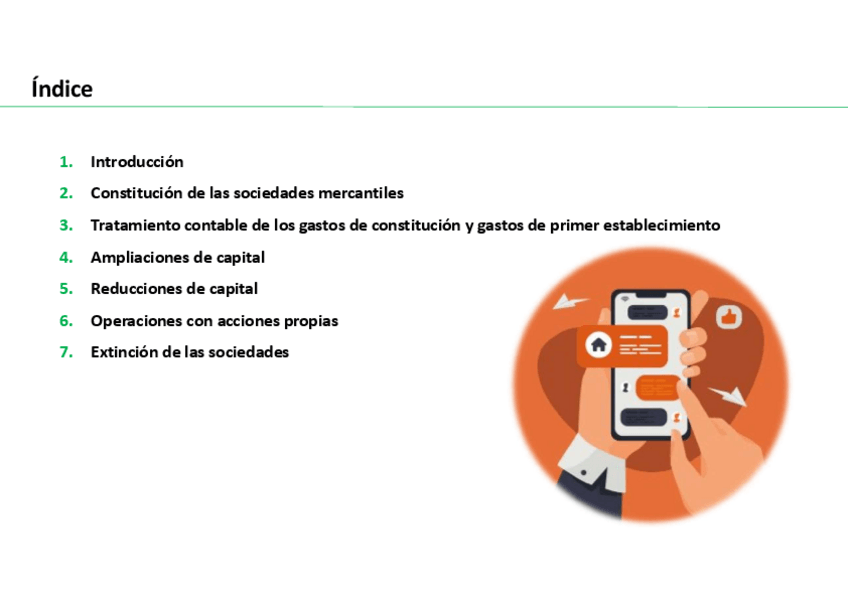 Índice

1. Introducción
2. Constitución de las sociedades mercantiles
3. Tratamiento contable de los gastos de constitución y gastos de primer establecimiento
4. Ampliaciones de capital
5. Reducciones de capital
6. Operaciones con acciones propias
7. Extinción de las sociedades