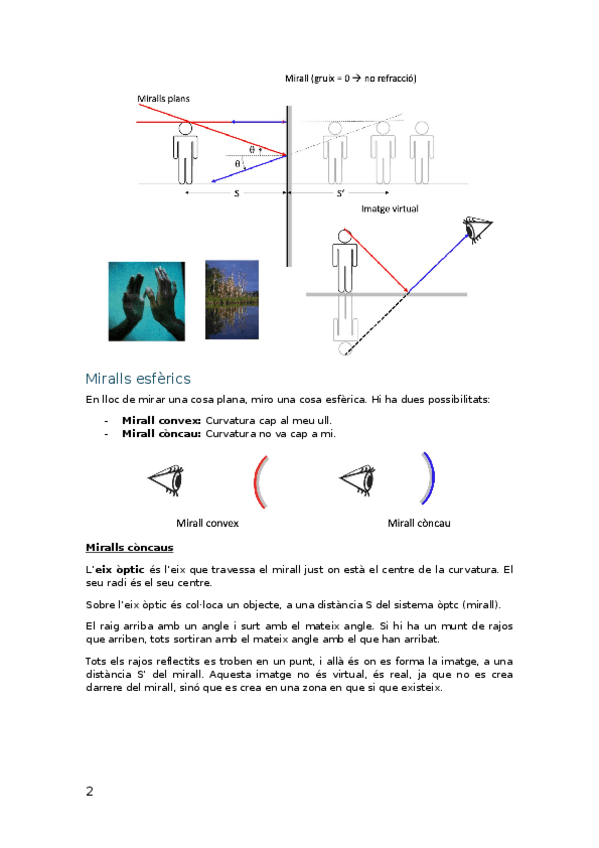 Mirall (gruix = 0 → no refracció)

Miralls plans

θ

θ

S

S'

Imatge virtual

Miralls esfèrics

En lloc de mirar una cosa plana, miro una cosa esfèrica. Hi ha dues possibilitats:

- **Mirall convex:** Curvatura cap al meu ull.
- **Mirall còncau:** Curvatura no va cap a mi.

Mirall convex

Mirall còncau

**Miralls còncaus**

L'**eix òptic** és l'eix que travessa el mirall just on està el centre de la curvatura. El seu radi és el seu centre.

Sobre l'eix òptic és col·loca un objecte, a una distància S del sistema òptc (mirall).

El raig arriba amb un angle i surt amb el mateix angle. Si hi ha un munt de rajos que arriben, tots sortiran amb el mateix angle amb el que han arribat.

Tots els rajos reflectits es troben en un punt, i allà és on es forma la imatge, a una distància S' del mirall. Aquesta imatge no és virtual, és real, ja que no es crea darrere del mirall, sinó que es crea en una zona en que si que existeix.

2