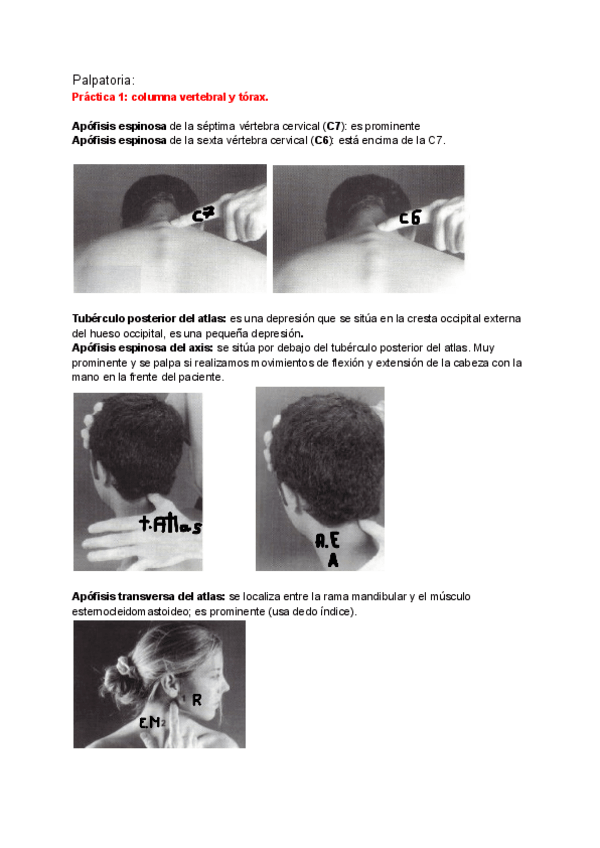 Palpatoria:
Práctica 1: columna vertebral y tórax.

Apófisis espinosa de la séptima vértebra cervical (C7): es prominente
Apófisis espinosa de la sexta vértebra cervical (C6): está encima de la C7.

C7

C6

Tubérculo posterior del atlas: es una depresión que se sitúa en la cresta occipital externa del hueso occipital, es una pequeña depresión.
Apófisis espinosa del axis: se sitúa por debajo del tubérculo posterior del atlas. Muy prominente y se palpa si realizamos movimientos de flexión y extensión de la cabeza con la mano en la frente del paciente.

t.Atlas

A.E
A

Apófisis transversa del atlas: se localiza entre la rama mandibular y el músculo esternocleidomastoideo; es prominente (usa dedo índice).

1 R

E.M 2