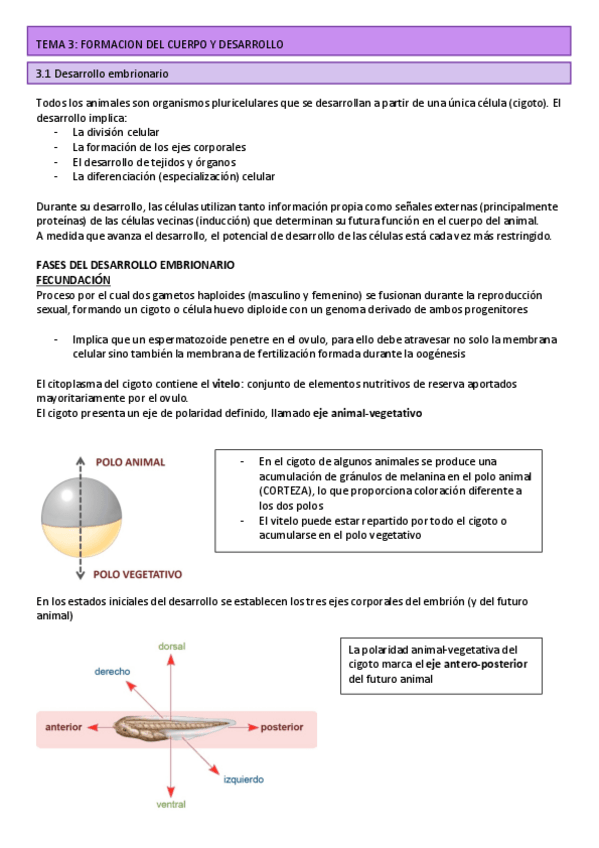 TEMA 3: FORMACION DEL CUERPO Y DESARROLLO

3.1 Desarrollo embrionario

Todos los animales son organismos pluricelulares que se desarrollan a partir de una única célula (cigoto). El desarrollo implica:
- La división celular
- La formación de los ejes corporales
- El desarrollo de tejidos y órganos
- La diferenciación (especialización) celular

Durante su desarrollo, las células utilizan tanto información propia como señales externas (principalmente proteínas) de las células vecinas (inducción) que determinan su futura función en el cuerpo del animal.
A medida que avanza el desarrollo, el potencial de desarrollo de las células está cada vez más restringido.

FASES DEL DESARROLLO EMBRIONARIO
FECUNDACIÓN
Proceso por el cual dos gametos haploides (masculino y femenino) se fusionan durante la reproducción sexual, formando un cigoto o célula huevo diploide con un genoma derivado de ambos progenitores

- Implica que un espermatozoide penetre en el ovulo, para ello debe atravesar no solo la membrana celular sino también la membrana de fertilización formada durante la oogénesis

El citoplasma del cigoto contiene el vitelo: conjunto de elementos nutritivos de reserva aportados mayoritariamente por el ovulo.
El cigoto presenta un eje de polaridad definido, llamado eje animal-vegetativo

POLO ANIMAL

POLO VEGETATIVO

- En el cigoto de algunos animales se produce una acumulación de gránulos de melanina en el polo animal (CORTEZA), lo que proporciona coloración diferente a los dos polos
- El vitelo puede estar repartido por todo el cigoto o acumularse en el polo vegetativo

En los estados iniciales del desarrollo se establecen los tres ejes corporales del embrión (y del futuro animal)

dorsal
derecho
anterior
posterior
izquierdo
ventral

La polaridad animal-vegetativa del cigoto marca el eje antero-posterior del futuro animal