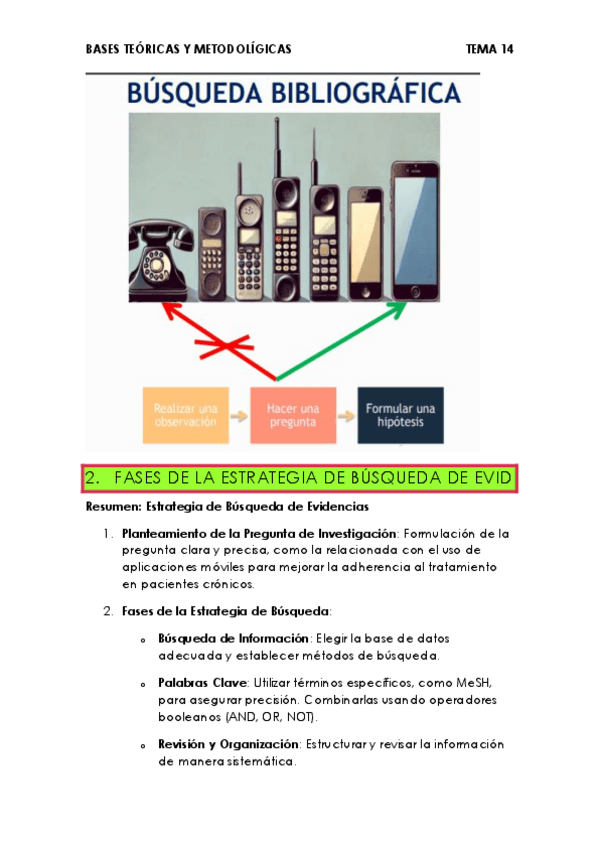 BASES TEÓRICAS Y METODOLÍGICAS TEMA 14

BÚSQUEDA BIBLIOGRÁFICA

Realizar una observación

Hacer una pregunta

Formular una hipótesis

2. FASES DE LA ESTRATEGIA DE BÚSQUEDA DE EVID

Resumen: Estrategia de Búsqueda de Evidencias

1. Planteamiento de la Pregunta de Investigación: Formulación de la pregunta clara y precisa, como la relacionada con el uso de aplicaciones móviles para mejorar la adherencia al tratamiento en pacientes crónicos.

2. Fases de la Estrategia de Búsqueda:

o Búsqueda de Información: Elegir la base de datos adecuada y establecer métodos de búsqueda.

o Palabras Clave: Utilizar términos específicos, como MeSH, para asegurar precisión. Combinarlas usando operadores booleanos (AND, OR, NOT).

o Revisión y Organización: Estructurar y revisar la información de manera sistemática.