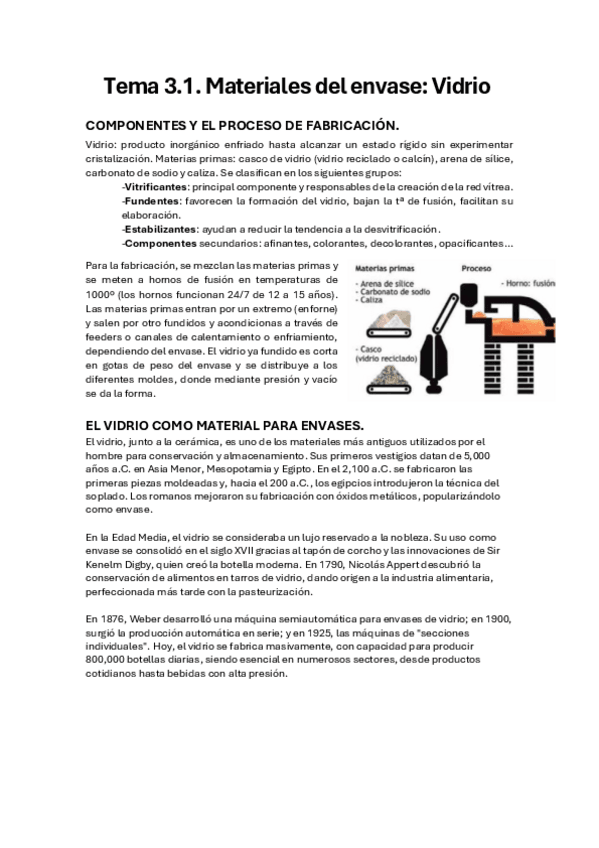 Tema 3.1. Materiales del envase: Vidrio

COMPONENTES Y EL PROCESO DE FABRICACIÓN.

Vidrio: producto inorgánico enfriado hasta alcanzar un estado rígido sin experimentar cristalización. Materias primas: casco de vidrio (vidrio reciclado o calcín), arena de sílice, carbonato de sodio y caliza. Se clasifican en los siguientes grupos:

-Vitrificantes: principal componente y responsables de la creación de la red vítrea.
-Fundentes: favorecen la formación del vidrio, bajan la tª de fusión, facilitan su elaboración.
-Estabilizantes: ayudan a reducir la tendencia a la desvitrificación.
-Componentes secundarios: afinantes, colorantes, decolorantes, opacificantes...

Para la fabricación, se mezclan las materias primas y se meten a hornos de fusión en temperaturas de 1000º (los hornos funcionan 24/7 de 12 a 15 años). Las materias primas entran por un extremo (enforne) y salen por otro fundidos y acondicionas a través de feeders o canales de calentamiento o enfriamiento, dependiendo del envase. El vidrio ya fundido es corta en gotas de peso del envase y se distribuye a los diferentes moldes, donde mediante presión y vacío se da la forma.

Materias primas
- Arena de sílice
- Carbonato de sodio
- Caliza
- Casco (vidrio reciclado)

Proceso
- Horno: fusión

EL VIDRIO COMO MATERIAL PARA ENVASES.

El vidrio, junto a la cerámica, es uno de los materiales más antiguos utilizados por el hombre para conservación y almacenamiento. Sus primeros vestigios datan de 5,000 años a.C. en Asia Menor, Mesopotamia y Egipto. En el 2,100 a.C. se fabricaron las primeras piezas moldeadas y, hacia el 200 a.C., los egipcios introdujeron la técnica del soplado. Los romanos mejoraron su fabricación con óxidos metálicos, popularizándolo como envase.

En la Edad Media, el vidrio se consideraba un lujo reservado a la nobleza. Su uso como envase se consolidó en el siglo XVII gracias al tapón de corcho y las innovaciones de Sir Kenelm Digby, quien creó la botella moderna. En 1790, Nicolás Appert descubrió la conservación de alimentos en tarros de vidrio, dando origen a la industria alimentaria, perfeccionada más tarde con la pasteurización.

En 1876, Weber desarrolló una máquina semiautomática para envases de vidrio; en 1900, surgió la producción automática en serie; y en 1925, las máquinas de "secciones individuales". Hoy, el vidrio se fabrica masivamente, con capacidad para producir 800,000 botellas diarias, siendo esencial en numerosos sectores, desde productos cotidianos hasta bebidas con alta presión.