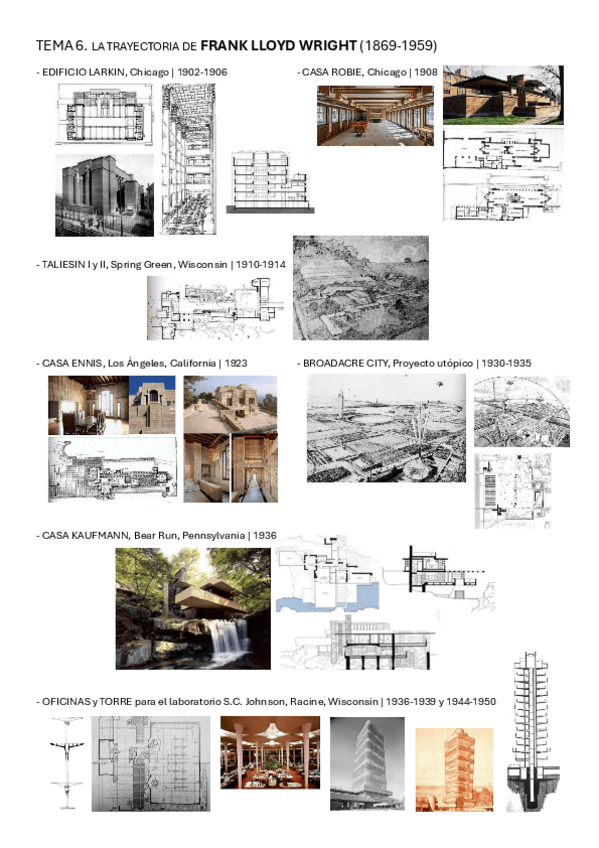 TEMA 6. LA TRAYECTORIA DE FRANK LLOYD WRIGHT (1869-1959)

- EDIFICIO LARKIN, Chicago | 1902-1906

- CASA ROBIE, Chicago | 1908

- TALIESIN I y II, Spring Green, Wisconsin | 1910-1914

- CASA ENNIS, Los Ángeles, California | 1923

- BROADACRE CITY, Proyecto utópico | 1930-1935

- CASA KAUFMANN, Bear Run, Pennsylvania | 1936

- OFICINAS y TORRE para el laboratorio S.C. Johnson, Racine, Wisconsin | 1936-1939 y 1944-1950