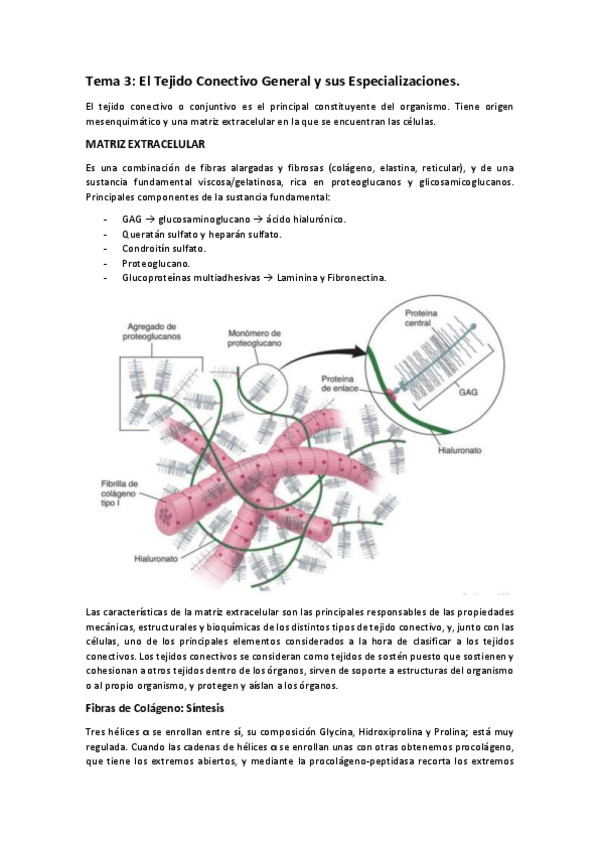 Tema 3: El Tejido Conectivo General y sus Especializaciones.

El tejido conectivo o conjuntivo es el principal constituyente del organismo. Tiene origen mesenquimático y una matriz extracelular en la que se encuentran las células.

MATRIZ EXTRACELULAR

Es una combinación de fibras alargadas y fibrosas (colágeno, elastina, reticular), y de una sustancia fundamental viscosa/gelatinosa, rica en proteoglucanos y glicosamicoglucanos. Principales componentes de la sustancia fundamental:

- GAG → glucosaminoglucano → ácido hialurónico.
- Queratán sulfato y heparán sulfato.
- Condroitín sulfato.
- Proteoglucano.
- Glucoproteínas multiadhesivas → Laminina y Fibronectina.

Agregado de proteoglucanos

Monómero de proteoglucano

Proteína central

Proteína de enlace

GAG

Hialuronato

Fibrilla de colágeno tipo I

Hialuronato

Las características de la matriz extracelular son las principales responsables de las propiedades mecánicas, estructurales y bioquímicas de los distintos tipos de tejido conectivo, y, junto con las células, uno de los principales elementos considerados a la hora de clasificar a los tejidos conectivos. Los tejidos conectivos se consideran como tejidos de sostén puesto que sostienen y cohesionan a otros tejidos dentro de los órganos, sirven de soporte a estructuras del organismo o al propio organismo, y protegen y aíslan a los órganos.

Fibras de Colágeno: Síntesis

Tres hélices α se enrollan entre sí, su composición Glycina, Hidroxiprolina y Prolina; está muy regulada. Cuando las cadenas de hélices α se enrollan unas con otras obtenemos procolágeno, que tiene los extremos abiertos, y mediante la procolágeno-peptidasa recorta los extremos