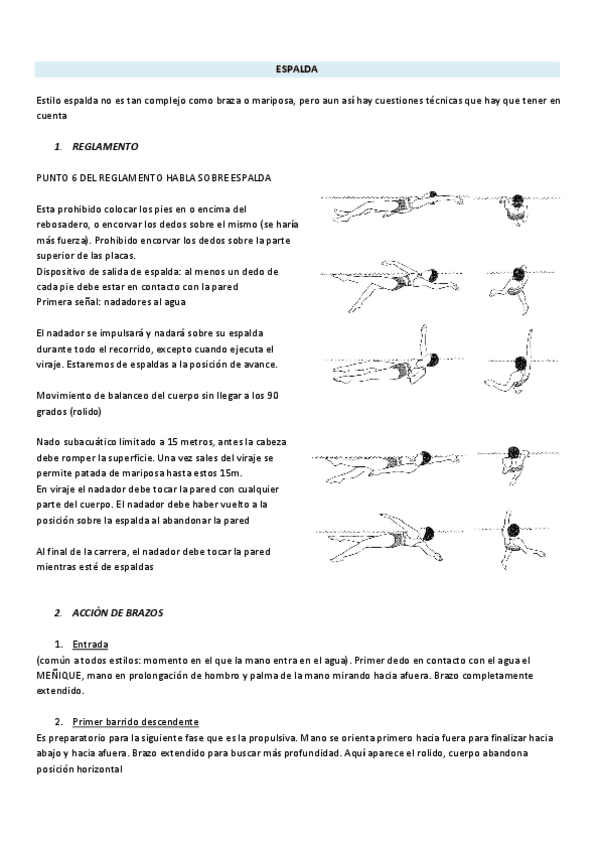 ESPALDA

Estilo espalda no es tan complejo como braza o mariposa, pero aun así hay cuestiones técnicas que hay que tener en cuenta

1. REGLAMENTO

PUNTO 6 DEL REGLAMENTO HABLA SOBRE ESPALDA

Esta prohibido colocar los pies en o encima del rebosadero, o encorvar los dedos sobre el mismo (se haría más fuerza). Prohibido encorvar los dedos sobre la parte superior de las placas.
Dispositivo de salida de espalda: al menos un dedo de cada pie debe estar en contacto con la pared
Primera señal: nadadores al agua

El nadador se impulsará y nadará sobre su espalda durante todo el recorrido, excepto cuando ejecuta el viraje. Estaremos de espaldas a la posición de avance.

Movimiento de balanceo del cuerpo sin llegar a los 90 grados (rolido)

Nado subacuático limitado a 15 metros, antes la cabeza debe romper la superficie. Una vez sales del viraje se permite patada de mariposa hasta estos 15m.
En viraje el nadador debe tocar la pared con cualquier parte del cuerpo. El nadador debe haber vuelto a la posición sobre la espalda al abandonar la pared

Al final de la carrera, el nadador debe tocar la pared mientras esté de espaldas

2. ACCIÓN DE BRAZOS

1. Entrada
(común a todos estilos: momento en el que la mano entra en el agua). Primer dedo en contacto con el agua el MEÑIQUE, mano en prolongación de hombro y palma de la mano mirando hacia afuera. Brazo completamente extendido.

2. Primer barrido descendente
Es preparatorio para la siguiente fase que es la propulsiva. Mano se orienta primero hacia fuera para finalizar hacia abajo y hacia afuera. Brazo extendido para buscar más profundidad. Aquí aparece el rolido, cuerpo abandona posición horizontal