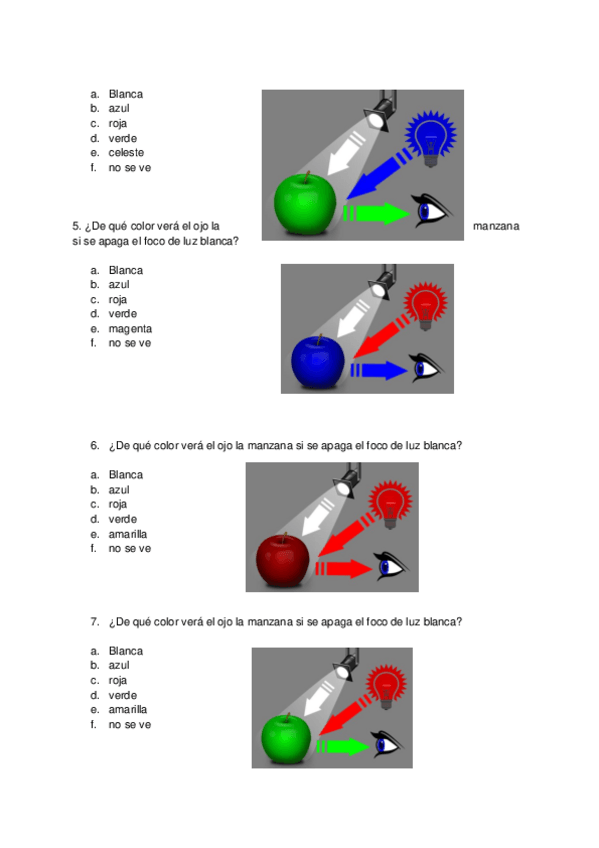 a. Blanca
b. azul
c. roja
d. verde
e. celeste
f. no se ve

5. ¿De qué color verá el ojo la manzana si se apaga el foco de luz blanca?

a. Blanca
b. azul
c. roja
d. verde
e. magenta
f. no se ve

6. ¿De qué color verá el ojo la manzana si se apaga el foco de luz blanca?

a. Blanca
b. azul
c. roja
d. verde
e. amarilla
f. no se ve

7. ¿De qué color verá el ojo la manzana si se apaga el foco de luz blanca?

a. Blanca
b. azul
c. roja
d. verde
e. amarilla
f. no se ve