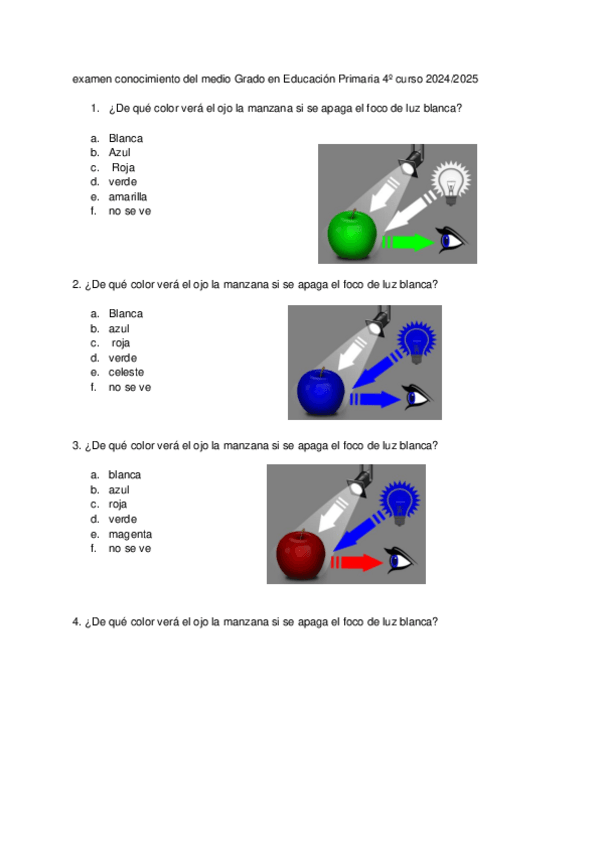 examen conocimiento del medio Grado en Educación Primaria 4º curso 2024/2025

1. ¿De qué color verá el ojo la manzana si se apaga el foco de luz blanca?

a. Blanca
b. Azul
c. Roja
d. verde
e. amarilla
f. no se ve

2. ¿De qué color verá el ojo la manzana si se apaga el foco de luz blanca?

a. Blanca
b. azul
c. roja
d. verde
e. celeste
f. no se ve

3. ¿De qué color verá el ojo la manzana si se apaga el foco de luz blanca?

a. blanca
b. azul
c. roja
d. verde
e. magenta
f. no se ve

4. ¿De qué color verá el ojo la manzana si se apaga el foco de luz blanca?