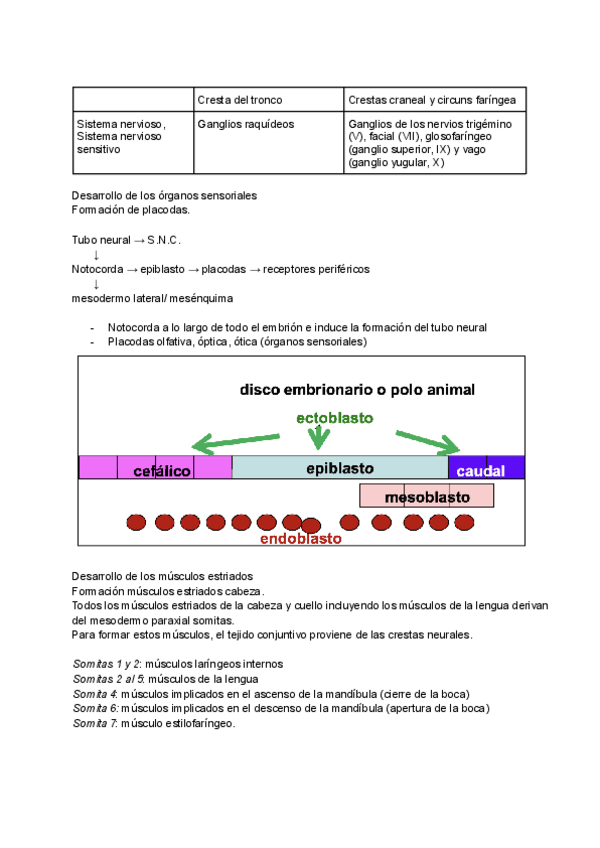 | | Cresta del tronco | Crestas craneal y circuns faríngea |
|---|---|---|
| Sistema nervioso, Sistema nervioso sensitivo | Ganglios raquídeos | Ganglios de los nervios trigémino (V), facial (VII), glosofaríngeo (ganglio superior, IX) y vago (ganglio yugular, X) |

Desarrollo de los órganos sensoriales
Formación de placodas.

Tubo neural → S.N.C.
↓
Notocorda → epiblasto → placodas → receptores periféricos
↓
mesodermo lateral/ mesénquima

- Notocorda a lo largo de todo el embrión e induce la formación del tubo neural
- Placodas olfativa, óptica, ótica (órganos sensoriales)

disco embrionario o polo animal
ectoblasto
cefálico
epiblasto
caudal
mesoblasto
endoblasto

Desarrollo de los músculos estriados
Formación músculos estriados cabeza.
Todos los músculos estriados de la cabeza y cuello incluyendo los músculos de la lengua derivan del mesodermo paraxial somitas.
Para formar estos músculos, el tejido conjuntivo proviene de las crestas neurales.

Somitas 1 y 2: músculos laríngeos internos
Somitas 2 al 5: músculos de la lengua
Somita 4: músculos implicados en el ascenso de la mandíbula (cierre de la boca)
Somita 6: músculos implicados en el descenso de la mandíbula (apertura de la boca)
Somita 7: músculo estilofaríngeo.