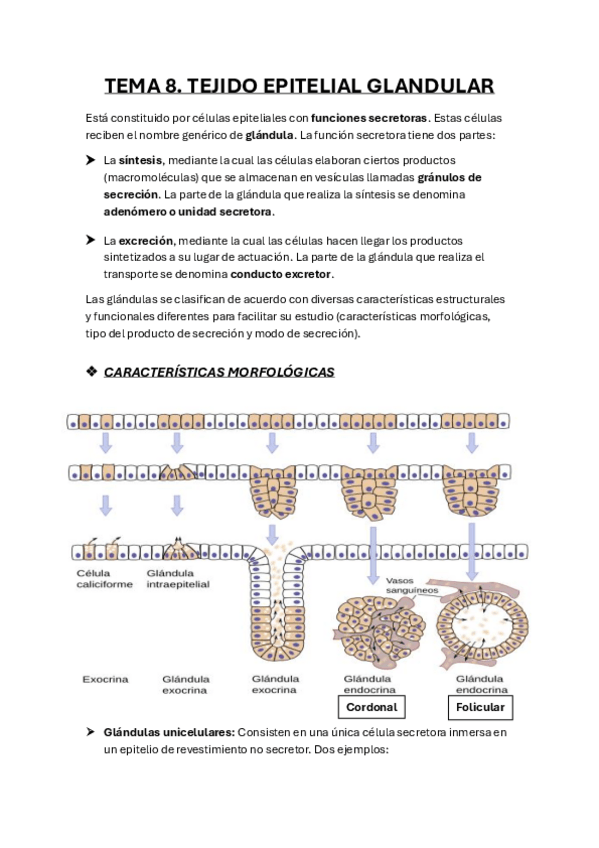 TEMA 8. TEJIDO EPITELIAL GLANDULAR

Está constituido por células epiteliales con funciones secretoras. Estas células reciben el nombre genérico de glándula. La función secretora tiene dos partes:

➤ La síntesis, mediante la cual las células elaboran ciertos productos (macromoléculas) que se almacenan en vesículas llamadas gránulos de secreción. La parte de la glándula que realiza la síntesis se denomina adenómero o unidad secretora.

➤ La excreción, mediante la cual las células hacen llegar los productos sintetizados a su lugar de actuación. La parte de la glándula que realiza el transporte se denomina conducto excretor.

Las glándulas se clasifican de acuerdo con diversas características estructurales y funcionales diferentes para facilitar su estudio (características morfológicas, tipo del producto de secreción y modo de secreción).

❖ CARACTERÍSTICAS MORFOLÓGICAS

Célula caliciforme

Glándula intraepitelial

Vasos sanguíneos

Exocrina

Glándula exocrina

Glándula exocrina

Glándula endocrina

Glándula endocrina

Cordonal

Folicular

➤ Glándulas unicelulares: Consisten en una única célula secretora inmersa en un epitelio de revestimiento no secretor. Dos ejemplos: