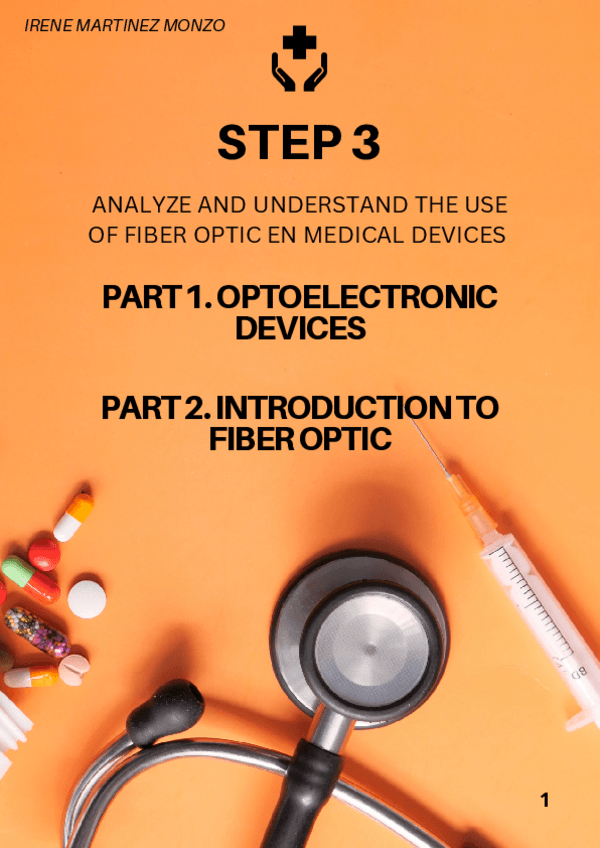 IRENE MARTINEZ MONZO

STEP 3

ANALYZE AND UNDERSTAND THE USE OF FIBER OPTIC EN MEDICAL DEVICES

PART 1. OPTOELECTRONIC DEVICES

PART 2. INTRODUCTION TO FIBER OPTIC

1