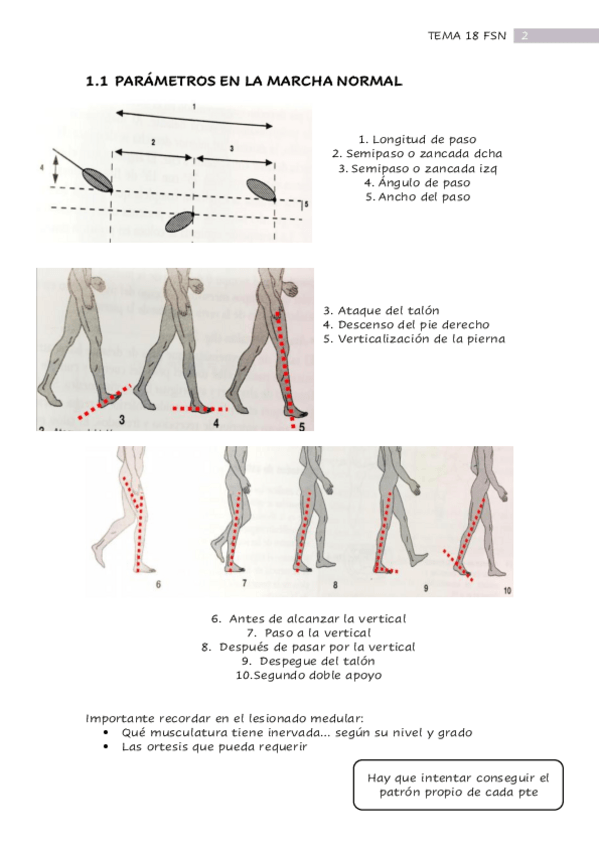 TEMA 18 FSN 2

1.1 PARÁMETROS EN LA MARCHA NORMAL

1
2
3
4
5

1. Longitud de paso
2. Semipaso o zancada dcha
3. Semipaso o zancada izq
4. Ángulo de paso
5. Ancho del paso

3
4
5

3. Ataque del talón
4. Descenso del pie derecho
5. Verticalización de la pierna

6
7
8
9
10

6. Antes de alcanzar la vertical
7. Paso a la vertical
8. Después de pasar por la vertical
9. Despegue del talón
10.Segundo doble apoyo

Importante recordar en el lesionado medular:
• Qué musculatura tiene inervada... según su nivel y grado
• Las ortesis que pueda requerir

Hay que intentar conseguir el patrón propio de cada pte