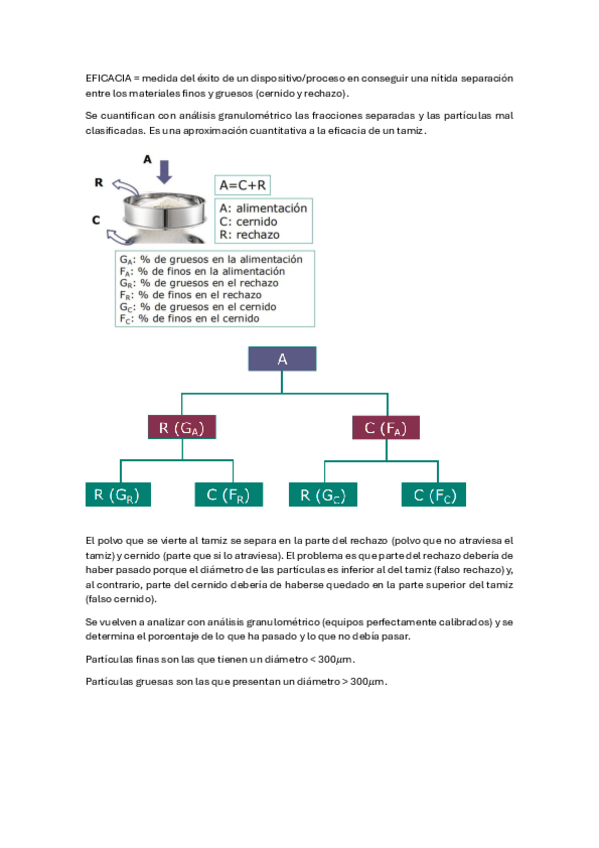 EFICACIA = medida del éxito de un dispositivo/proceso en conseguir una nítida separación entre los materiales finos y gruesos (cernido y rechazo).

Se cuantifican con análisis granulométrico las fracciones separadas y las partículas mal clasificadas. Es una aproximación cuantitativa a la eficacia de un tamiz.

A

R

C

A=C+R

A: alimentación
C: cernido
R: rechazo

$G_A$: % de gruesos en la alimentación
$F_A$: % de finos en la alimentación
$G_R$: % de gruesos en el rechazo
$F_R$: % de finos en el rechazo
$G_C$: % de gruesos en el cernido
$F_C$: % de finos en el cernido

A

R ($G_A$)

C ($F_A$)

R ($G_R$)

C ($F_R$)

R ($G_C$)

C ($F_C$)

El polvo que se vierte al tamiz se separa en la parte del rechazo (polvo que no atraviesa el tamiz) y cernido (parte que si lo atraviesa). El problema es que parte del rechazo debería de haber pasado porque el diámetro de las partículas es inferior al del tamiz (falso rechazo) y, al contrario, parte del cernido debería de haberse quedado en la parte superior del tamiz (falso cernido).

Se vuelven a analizar con análisis granulométrico (equipos perfectamente calibrados) y se determina el porcentaje de lo que ha pasado y lo que no debía pasar.

Partículas finas son las que tienen un diámetro < 300$\mu m$.

Partículas gruesas son las que presentan un diámetro > 300$\mu m$.