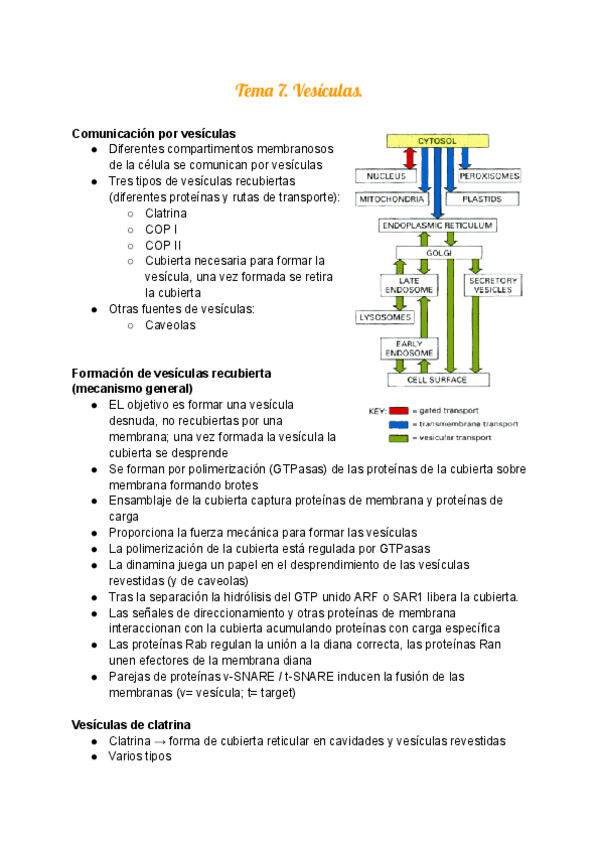 Tema 7. Vesículas.

Comunicación por vesículas
● Diferentes compartimentos membranosos de la célula se comunican por vesículas
● Tres tipos de vesículas recubiertas (diferentes proteínas y rutas de transporte):
○ Clatrina
○ COP I
○ COP II
○ Cubierta necesaria para formar la vesícula, una vez formada se retira la cubierta
● Otras fuentes de vesículas:
○ Caveolas

CYTOSOL
NUCLEUS
PEROXISOMES
MITOCHONDRIA
PLASTIDS
ENDOPLASMIC RETICULUM
GOLGI
LATE ENDOSOME
SECRETORY VESICLES
LYSOSOMES
EARLY ENDOSOME
CELL SURFACE
KEY: = gated transport
= transmembrane transport
= vesicular transport

Formación de vesículas recubierta (mecanismo general)
● EL objetivo es formar una vesícula desnuda, no recubiertas por una membrana; una vez formada la vesícula la cubierta se desprende
● Se forman por polimerización (GTPasas) de las proteínas de la cubierta sobre membrana formando brotes
● Ensamblaje de la cubierta captura proteínas de membrana y proteínas de carga
● Proporciona la fuerza mecánica para formar las vesículas
● La polimerización de la cubierta está regulada por GTPasas
● La dinamina juega un papel en el desprendimiento de las vesículas revestidas (y de caveolas)
● Tras la separación la hidrólisis del GTP unido ARF o SAR1 libera la cubierta.
● Las señales de direccionamiento y otras proteínas de membrana interaccionan con la cubierta acumulando proteínas con carga específica
● Las proteínas Rab regulan la unión a la diana correcta, las proteínas Ran unen efectores de la membrana diana
● Parejas de proteínas v-SNARE / t-SNARE inducen la fusión de las membranas (v= vesícula; t= target)

Vesículas de clatrina
● Clatrina → forma de cubierta reticular en cavidades y vesículas revestidas
● Varios tipos