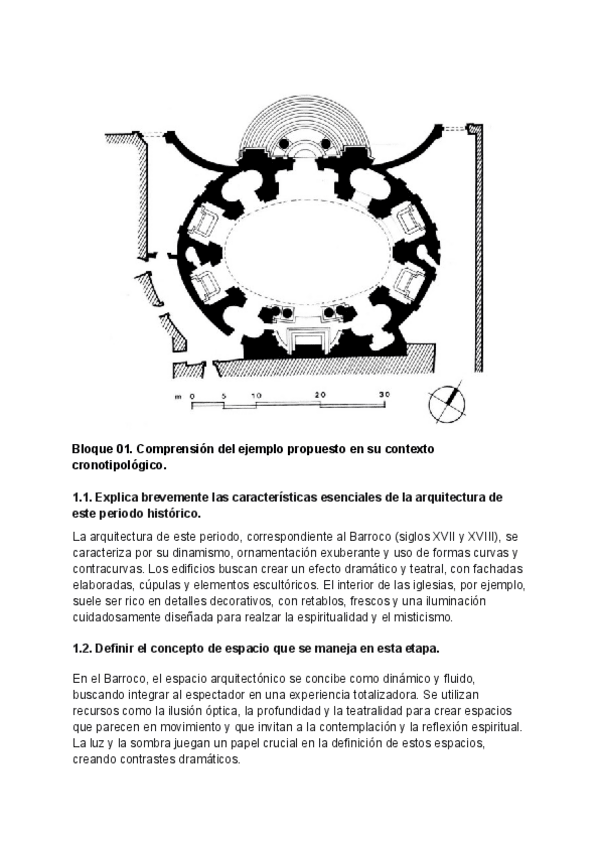 m 0 5 10 20 30

Bloque 01. Comprensión del ejemplo propuesto en su contexto cronotipológico.

1.1. Explica brevemente las características esenciales de la arquitectura de este periodo histórico.

La arquitectura de este periodo, correspondiente al Barroco (siglos XVII y XVIII), se caracteriza por su dinamismo, ornamentación exuberante y uso de formas curvas y contracurvas. Los edificios buscan crear un efecto dramático y teatral, con fachadas elaboradas, cúpulas y elementos escultóricos. El interior de las iglesias, por ejemplo, suele ser rico en detalles decorativos, con retablos, frescos y una iluminación cuidadosamente diseñada para realzar la espiritualidad y el misticismo.

1.2. Definir el concepto de espacio que se maneja en esta etapa.

En el Barroco, el espacio arquitectónico se concibe como dinámico y fluido, buscando integrar al espectador en una experiencia totalizadora. Se utilizan recursos como la ilusión óptica, la profundidad y la teatralidad para crear espacios que parecen en movimiento y que invitan a la contemplación y la reflexión espiritual. La luz y la sombra juegan un papel crucial en la definición de estos espacios, creando contrastes dramáticos.