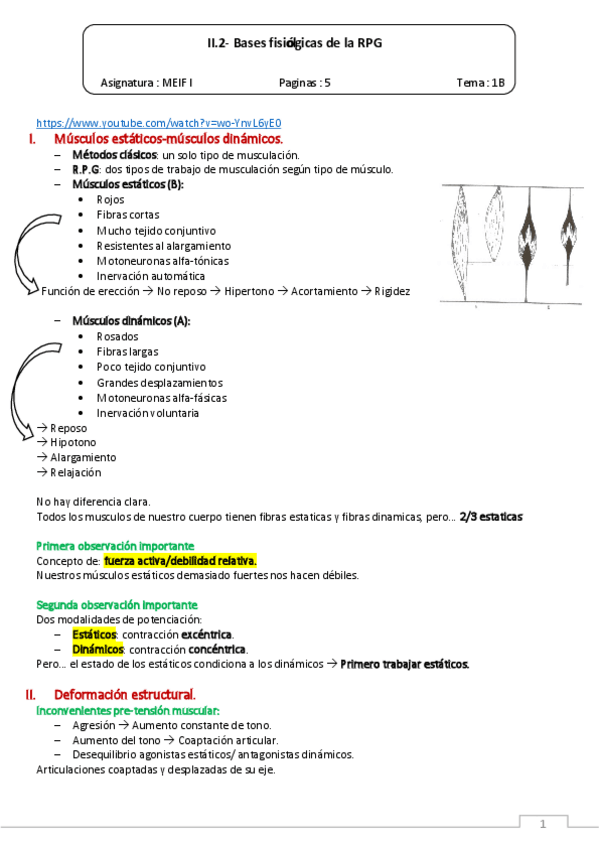 II.2- Bases fisiológicas de la RPG

Asignatura : MEIF I Paginas : 5 Tema : 1B

https://www.youtube.com/watch?v=wo-YnvL6yE0

I. Músculos estáticos-músculos dinámicos.

– Métodos clásicos: un solo tipo de musculación.
– R.P.G: dos tipos de trabajo de musculación según tipo de músculo.
– Músculos estáticos (B):
• Rojos
• Fibras cortas
• Mucho tejido conjuntivo
• Resistentes al alargamiento
• Motoneuronas alfa-tónicas
• Inervación automática

Función de erección → No reposo → Hipertono → Acortamiento → Rigidez

– Músculos dinámicos (A):
• Rosados
• Fibras largas
• Poco tejido conjuntivo
• Grandes desplazamientos
• Motoneuronas alfa-fásicas
• Inervación voluntaria

→ Reposo
→ Hipotono
→ Alargamiento
→ Relajación

No hay diferencia clara.
Todos los musculos de nuestro cuerpo tienen fibras estaticas y fibras dinamicas, pero… 2/3 estaticas

Primera observación importante
Concepto de: fuerza activa/debilidad relativa.
Nuestros músculos estáticos demasiado fuertes nos hacen débiles.

Segunda observación importante
Dos modalidades de potenciación:
– Estáticos: contracción excéntrica.
– Dinámicos: contracción concéntrica.
Pero… el estado de los estáticos condiciona a los dinámicos → Primero trabajar estáticos.

II. Deformación estructural.
Inconvenientes pre-tensión muscular:
– Agresión → Aumento constante de tono.
– Aumento del tono → Coaptación articular.
– Desequilibrio agonistas estáticos/ antagonistas dinámicos.
Articulaciones coaptadas y desplazadas de su eje.

1