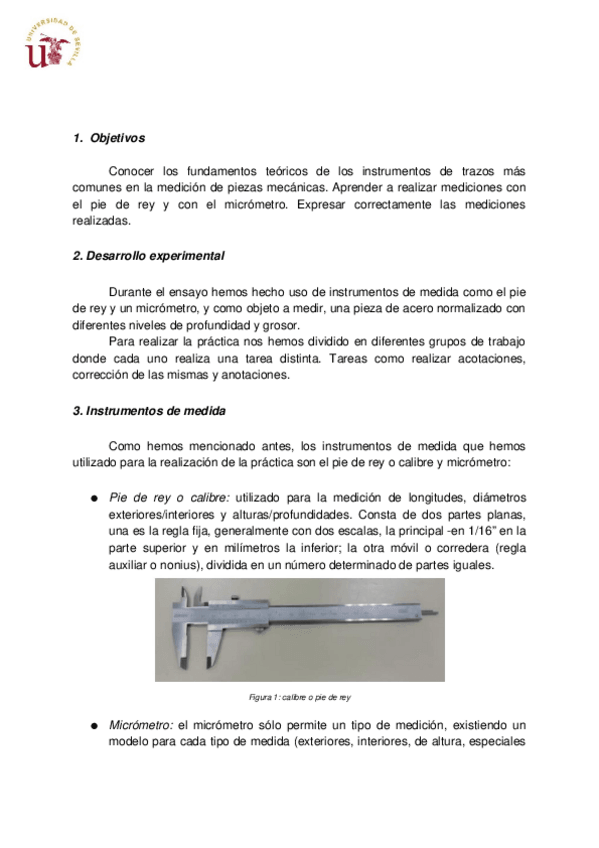 UNIVERSIDAD DE SEVILLA

1. Objetivos

Conocer los fundamentos teóricos de los instrumentos de trazos más comunes en la medición de piezas mecánicas. Aprender a realizar mediciones con el pie de rey y con el micrómetro. Expresar correctamente las mediciones realizadas.

2. Desarrollo experimental

Durante el ensayo hemos hecho uso de instrumentos de medida como el pie de rey y un micrómetro, y como objeto a medir, una pieza de acero normalizado con diferentes niveles de profundidad y grosor.

Para realizar la práctica nos hemos dividido en diferentes grupos de trabajo donde cada uno realiza una tarea distinta. Tareas como realizar acotaciones, corrección de las mismas y anotaciones.

3. Instrumentos de medida

Como hemos mencionado antes, los instrumentos de medida que hemos utilizado para la realización de la práctica son el pie de rey o calibre y micrómetro:

● Pie de rey o calibre: utilizado para la medición de longitudes, diámetros exteriores/interiores y alturas/profundidades. Consta de dos partes planas, una es la regla fija, generalmente con dos escalas, la principal -en 1/16" en la parte superior y en milímetros la inferior; la otra móvil o corredera (regla auxiliar o nonius), dividida en un número determinado de partes iguales.

Figura 1: calibre o pie de rey

● Micrómetro: el micrómetro sólo permite un tipo de medición, existiendo un modelo para cada tipo de medida (exteriores, interiores, de altura, especiales