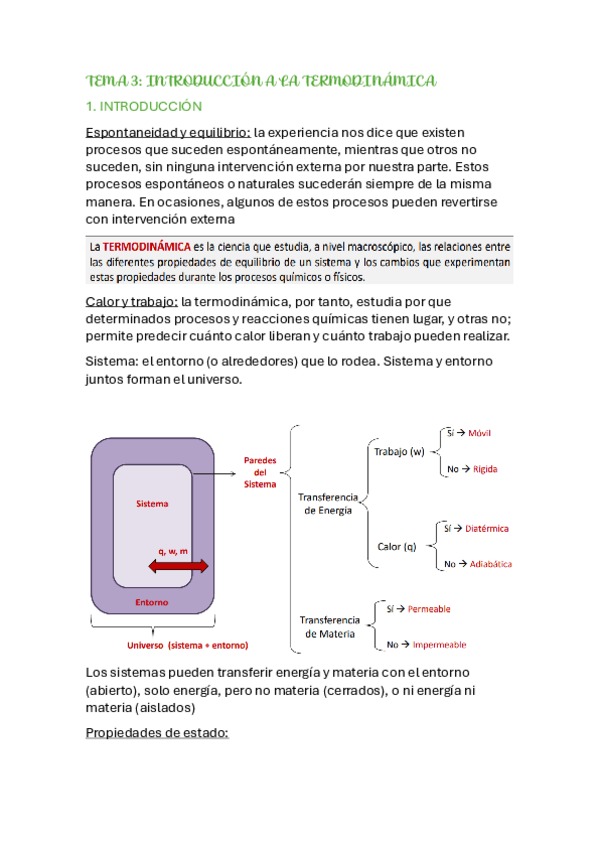 TEMA 3: INTRODUCCIÓN A LA TERMODINÁMICA

1. INTRODUCCIÓN

Espontaneidad y equilibrio: la experiencia nos dice que existen procesos que suceden espontáneamente, mientras que otros no suceden, sin ninguna intervención externa por nuestra parte. Estos procesos espontáneos o naturales sucederán siempre de la misma manera. En ocasiones, algunos de estos procesos pueden revertirse con intervención externa

La TERMODINÁMICA es la ciencia que estudia, a nivel macroscópico, las relaciones entre las diferentes propiedades de equilibrio de un sistema y los cambios que experimentan estas propiedades durante los procesos químicos o físicos.

Calor y trabajo: la termodinámica, por tanto, estudia por que determinados procesos y reacciones químicas tienen lugar, y otras no; permite predecir cuánto calor liberan y cuánto trabajo pueden realizar.

Sistema: el entorno (o alrededores) que lo rodea. Sistema y entorno juntos forman el universo.

Sistema
q, w, m
Entorno
Universo (sistema + entorno)
Paredes del Sistema
Transferencia de Energía
Trabajo (w)
Sí → Móvil
No → Rígida
Calor (q)
Sí → Diatérmica
No → Adiabática
Transferencia de Materia
Sí → Permeable
No → Impermeable

Los sistemas pueden transferir energía y materia con el entorno (abierto), solo energía, pero no materia (cerrados), o ni energía ni materia (aislados)

Propiedades de estado: