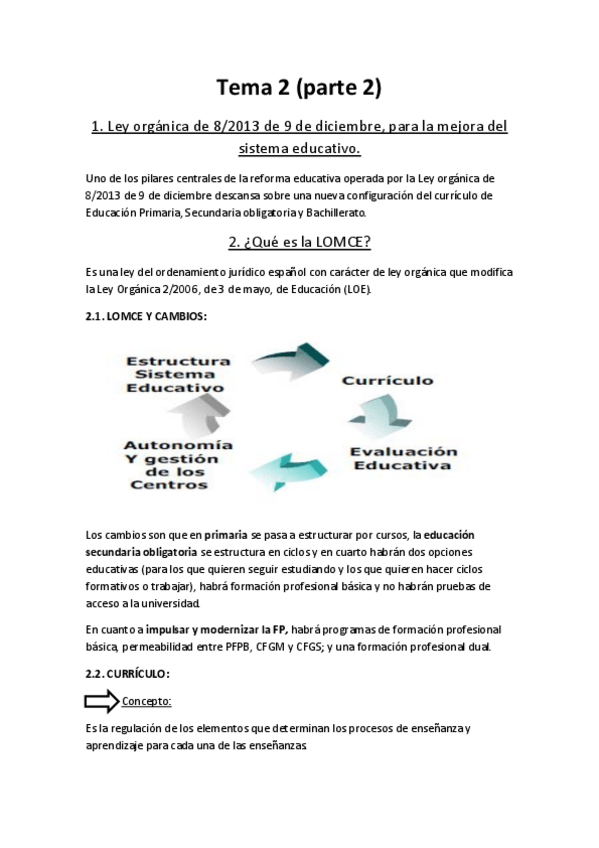 Tema 2 (parte 2)

1. Ley orgánica de 8/2013 de 9 de diciembre, para la mejora del sistema educativo.

Uno de los pilares centrales de la reforma educativa operada por la Ley orgánica de 8/2013 de 9 de diciembre descansa sobre una nueva configuración del currículo de Educación Primaria, Secundaria obligatoria y Bachillerato.

2. ¿Qué es la LOMCE?

Es una ley del ordenamiento jurídico español con carácter de ley orgánica que modifica la Ley Orgánica 2/2006, de 3 de mayo, de Educación (LOE).

2.1. LOMCE Y CAMBIOS:

Estructura Sistema Educativo

Currículo

Evaluación Educativa

Autonomía Y gestión de los Centros

Los cambios son que en primaria se pasa a estructurar por cursos, la educación secundaria obligatoria se estructura en ciclos y en cuarto habrán dos opciones educativas (para los que quieren seguir estudiando y los que quieren hacer ciclos formativos o trabajar), habrá formación profesional básica y no habrán pruebas de acceso a la universidad.

En cuanto a impulsar y modernizar la FP, habrá programas de formación profesional básica, permeabilidad entre PFPB, CFGM y CFGS; y una formación profesional dual.

2.2. CURRÍCULO:

Concepto:

Es la regulación de los elementos que determinan los procesos de enseñanza y aprendizaje para cada una de las enseñanzas