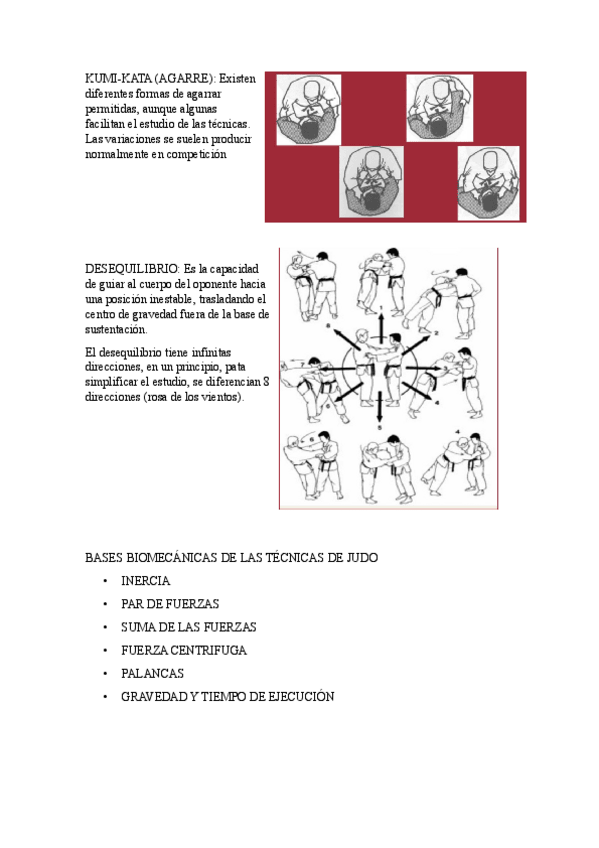 KUMI-KATA (AGARRE): Existen diferentes formas de agarrar permitidas, aunque algunas facilitan el estudio de las técnicas. Las variaciones se suelen producir normalmente en competición

DESEQUILIBRIO: Es la capacidad de guiar al cuerpo del oponente hacia una posición inestable, trasladando el centro de gravedad fuera de la base de sustentación.

El desequilibrio tiene infinitas direcciones, en un principio, pata simplificar el estudio, se diferencian 8 direcciones (rosa de los vientos).

1
2
3
4
5
6
7
8
4

BASES BIOMECÁNICAS DE LAS TÉCNICAS DE JUDO

• INERCIA
• PAR DE FUERZAS
• SUMA DE LAS FUERZAS
• FUERZA CENTRIFUGA
• PALANCAS
• GRAVEDAD Y TIEMPO DE EJECUCIÓN