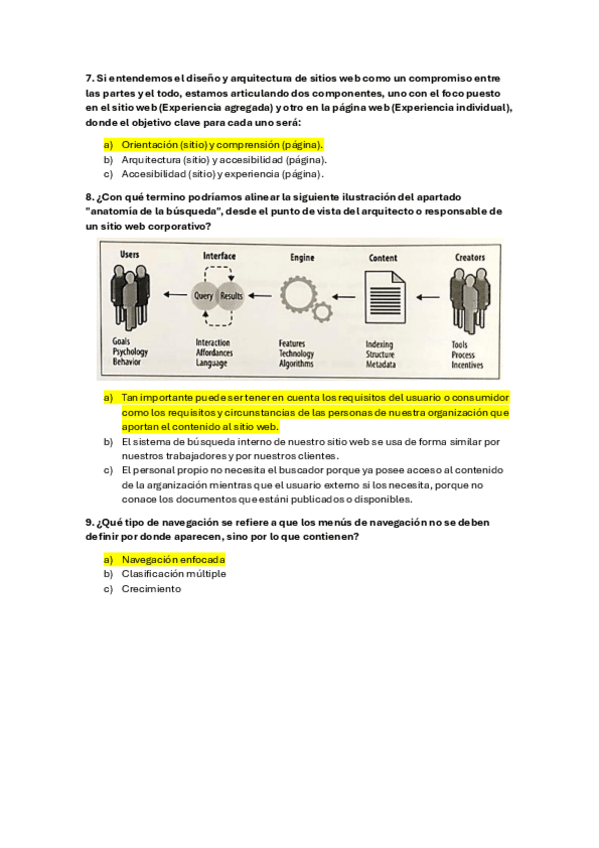 7. Si entendemos el diseño y arquitectura de sitios web como un compromiso entre las partes y el todo, estamos articulando dos componentes, uno con el foco puesto en el sitio web (Experiencia agregada) y otro en la página web (Experiencia individual), donde el objetivo clave para cada uno será:

a) Orientación (sitio) y comprensión (página).
b) Arquitectura (sitio) y accesibilidad (página).
c) Accesibilidad (sitio) y experiencia (página).

8. ¿Con qué termino podríamos alinear la siguiente ilustración del apartado "anatomía de la búsqueda", desde el punto de vista del arquitecto o responsable de un sitio web corporativo?

Users
Goals
Psychology
Behavior

Interface
Query
Results
Interaction
Affordances
Language

Engine
Features
Technology
Algorithms

Content
Indexing
Structure
Metadata

Creators
Tools
Process
Incentives

a) Tan importante puede ser tener en cuenta los requisitos del usuario o consumidor como los requisitos y circunstancias de las personas de nuestra organización que aportan el contenido al sitio web.
b) El sistema de búsqueda interno de nuestro sitio web se usa de forma similar por nuestros trabajadores y por nuestros clientes.
c) El personal propio no necesita el buscador porque ya posee acceso al contenido de la arganización mientras que el usuario externo si los necesita, porque no conace los documentos que estáni publicados o disponibles.

9. ¿Qué tipo de navegación se refiere a que los menús de navegación no se deben definir por donde aparecen, sino por lo que contienen?

a) Navegación enfocada
b) Clasificación múltiple
c) Crecimiento