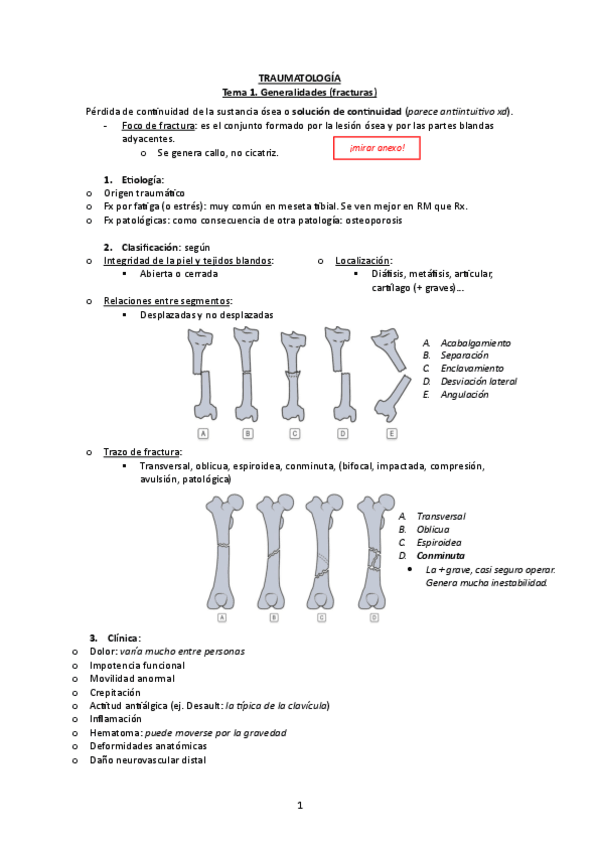 TRAUMATOLOGÍA
Tema 1. Generalidades (fracturas)

Pérdida de continuidad de la sustancia ósea o solución de continuidad (parece antiintuitivo xd).
- Foco de fractura: es el conjunto formado por la lesión ósea y por las partes blandas adyacentes.
  o Se genera callo, no cicatriz.

¡mirar anexo!

1. Etiología:
o Origen traumático
o Fx por fatiga (o estrés): muy común en meseta tibial. Se ven mejor en RM que Rx.
o Fx patológicas: como consecuencia de otra patología: osteoporosis

2. Clasificación: según
o Integridad de la piel y tejidos blandos:
  ▪ Abierta o cerrada
o Localización:
  ▪ Diáfisis, metáfisis, articular, cartílago (+ graves)...
o Relaciones entre segmentos:
  ▪ Desplazadas y no desplazadas

A B C D E

A. Acabalgamiento
B. Separación
C. Enclavamiento
D. Desviación lateral
E. Angulación

o Trazo de fractura:
  ▪ Transversal, oblicua, espiroidea, conminuta, (bifocal, impactada, compresión, avulsión, patológica)

A B C D

A. Transversal
B. Oblicua
C. Espiroidea
D. Conminuta
  • La + grave, casi seguro operar. Genera mucha inestabilidad.

3. Clínica:
o Dolor: varía mucho entre personas
o Impotencia funcional
o Movilidad anormal
o Crepitación
o Actitud antiálgica (ej. Desault: la típica de la clavícula)
o Inflamación
o Hematoma: puede moverse por la gravedad
o Deformidades anatómicas
o Daño neurovascular distal

1