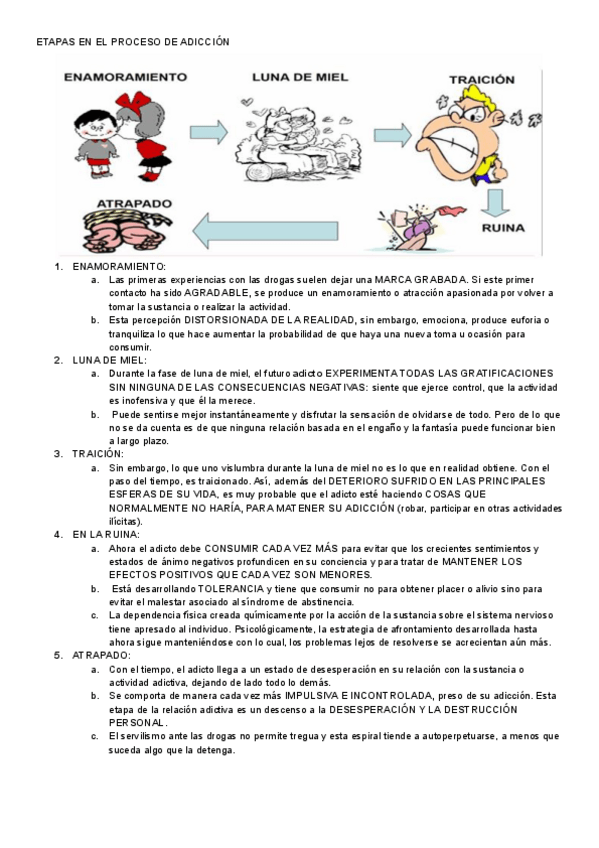 ETAPAS EN EL PROCESO DE ADICCIÓN

ENAMORAMIENTO

LUNA DE MIEL

TRAICIÓN

ATRAPADO

RUINA

1. ENAMORAMIENTO:
a. Las primeras experiencias con las drogas suelen dejar una MARCA GRABADA. Si este primer contacto ha sido AGRADABLE, se produce un enamoramiento o atracción apasionada por volver a tomar la sustancia o realizar la actividad.
b. Esta percepción DISTORSIONADA DE LA REALIDAD, sin embargo, emociona, produce euforia o tranquiliza lo que hace aumentar la probabilidad de que haya una nueva toma u ocasión para consumir.
2. LUNA DE MIEL:
a. Durante la fase de luna de miel, el futuro adicto EXPERIMENTA TODAS LAS GRATIFICACIONES SIN NINGUNA DE LAS CONSECUENCIAS NEGATIVAS: siente que ejerce control, que la actividad es inofensiva y que él la merece.
b. Puede sentirse mejor instantáneamente y disfrutar la sensación de olvidarse de todo. Pero de lo que no se da cuenta es de que ninguna relación basada en el engaño y la fantasía puede funcionar bien a largo plazo.
3. TRAICIÓN:
a. Sin embargo, lo que uno vislumbra durante la luna de miel no es lo que en realidad obtiene. Con el paso del tiempo, es traicionado. Así, además del DETERIORO SUFRIDO EN LAS PRINCIPALES ESFERAS DE SU VIDA, es muy probable que el adicto esté haciendo COSAS QUE NORMALMENTE NO HARÍA, PARA MATENER SU ADICCIÓN (robar, participar en otras actividades ilícitas).
4. EN LA RUINA:
a. Ahora el adicto debe CONSUMIR CADA VEZ MÁS para evitar que los crecientes sentimientos y estados de ánimo negativos profundicen en su conciencia y para tratar de MANTENER LOS EFECTOS POSITIVOS QUE CADA VEZ SON MENORES.
b. Está desarrollando TOLERANCIA y tiene que consumir no para obtener placer o alivio sino para evitar el malestar asociado al síndrome de abstinencia.
c. La dependencia física creada químicamente por la acción de la sustancia sobre el sistema nervioso tiene apresado al individuo. Psicológicamente, la estrategia de afrontamiento desarrollada hasta ahora sigue manteniéndose con lo cual, los problemas lejos de resolverse se acrecientan aún más.
5. ATRAPADO:
a. Con el tiempo, el adicto llega a un estado de desesperación en su relación con la sustancia o actividad adictiva, dejando de lado todo lo demás.
b. Se comporta de manera cada vez más IMPULSIVA E INCONTROLADA, preso de su adicción. Esta etapa de la relación adictiva es un descenso a la DESESPERACIÓN Y LA DESTRUCCIÓN PERSONAL.
c. El servilismo ante las drogas no permite tregua y esta espiral tiende a autoperpetuarse, a menos que suceda algo que la detenga.