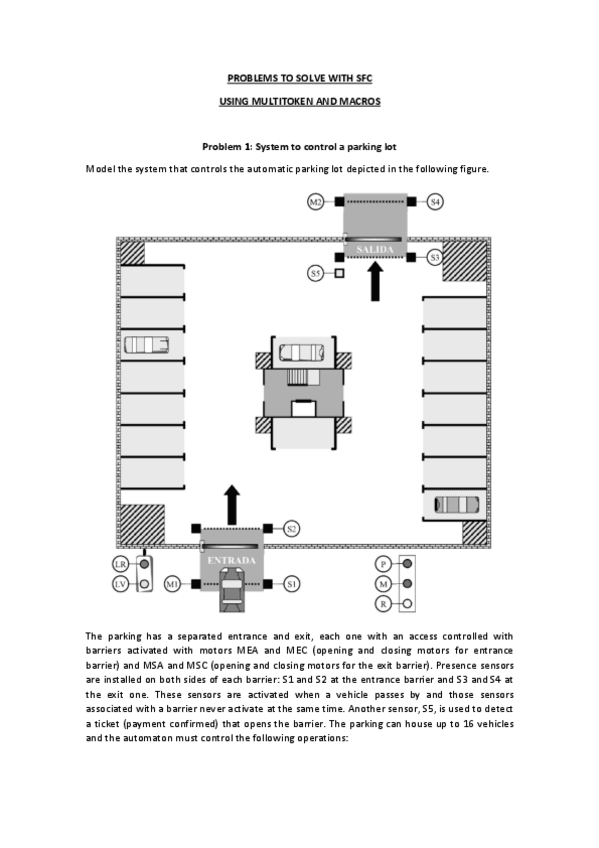 PROBLEMS TO SOLVE WITH SFC

USING MULTITOKEN AND MACROS

Problem 1: System to control a parking lot

Model the system that controls the automatic parking lot depicted in the following figure.

M2
S4
SALIDA
S3
S5
S2
ENTRADA
LR
LV
M1
S1
P
M
R

The parking has a separated entrance and exit, each one with an access controlled with barriers activated with motors MEA and MEC (opening and closing motors for entrance barrier) and MSA and MSC (opening and closing motors for the exit barrier). Presence sensors are installed on both sides of each barrier: S1 and S2 at the entrance barrier and S3 and S4 at the exit one. These sensors are activated when a vehicle passes by and those sensors associated with a barrier never activate at the same time. Another sensor, S5, is used to detect a ticket (payment confirmed) that opens the barrier. The parking can house up to 16 vehicles and the automaton must control the following operations: