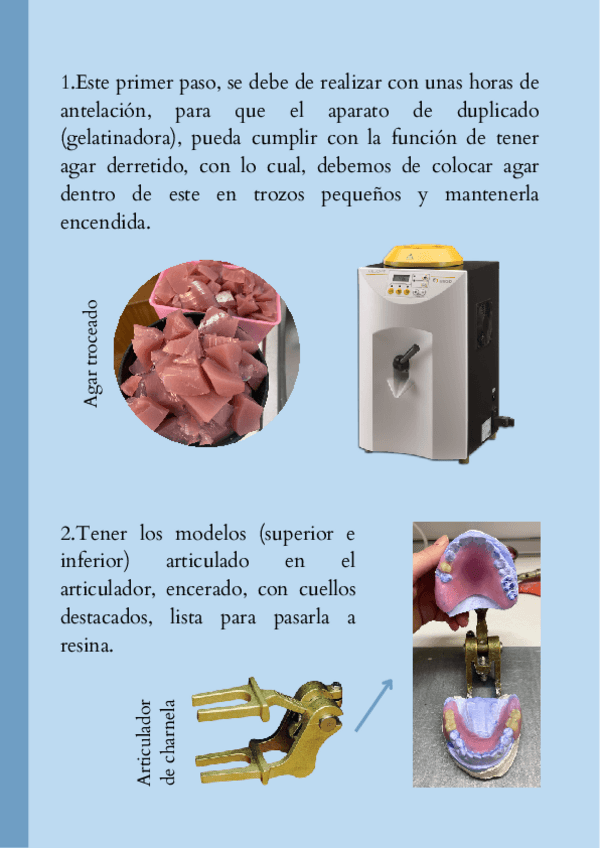 1.Este primer paso, se debe de realizar con unas horas de antelación, para que el aparato de duplicado (gelatinadora), pueda cumplir con la función de tener agar derretido, con lo cual, debemos de colocar agar dentro de este en trozos pequeños y mantenerla encendida.

Agar troceado

2.Tener los modelos (superior e inferior) articulado en el articulador, encerado, con cuellos destacados, lista para pasarla a resina.

Articulador de charnela