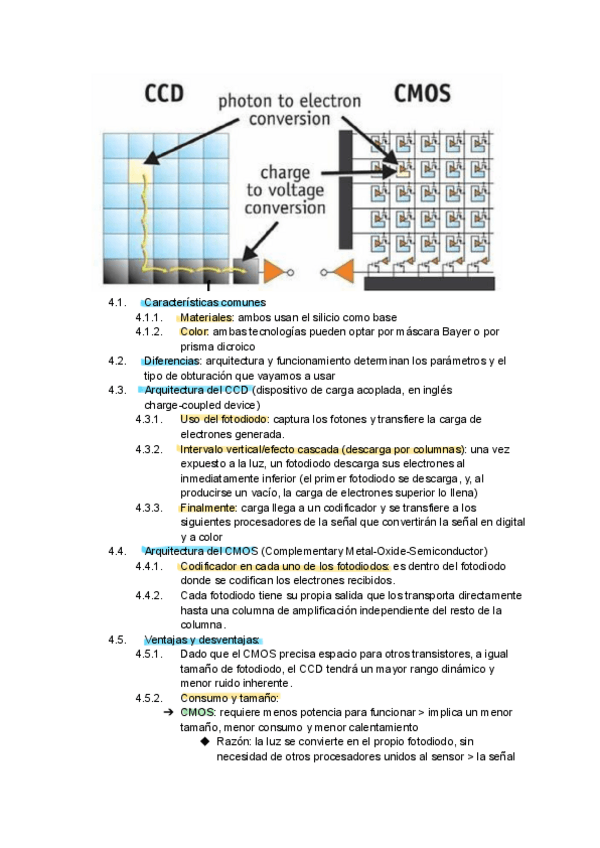 CCD

photon to electron conversion

CMOS

charge to voltage conversion

4.1. Características comunes

4.1.1. Materiales: ambos usan el silicio como base

4.1.2. Color: ambas tecnologías pueden optar por máscara Bayer o por prisma dicroico

4.2. Diferencias: arquitectura y funcionamiento determinan los parámetros y el tipo de obturación que vayamos a usar

4.3. Arquitectura del CCD (dispositivo de carga acoplada, en inglés charge-coupled device)

4.3.1. Uso del fotodiodo: captura los fotones y transfiere la carga de electrones generada.

4.3.2. Intervalo vertical/efecto cascada (descarga por columnas): una vez expuesto a la luz, un fotodiodo descarga sus electrones al inmediatamente inferior (el primer fotodiodo se descarga, y, al producirse un vacío, la carga de electrones superior lo llena)

4.3.3. Finalmente: carga llega a un codificador y se transfiere a los siguientes procesadores de la señal que convertirán la señal en digital y a color

4.4. Arquitectura del CMOS (Complementary Metal-Oxide-Semiconductor)

4.4.1. Codificador en cada uno de los fotodiodos: es dentro del fotodiodo donde se codifican los electrones recibidos.

4.4.2. Cada fotodiodo tiene su propia salida que los transporta directamente hasta una columna de amplificación independiente del resto de la columna.

4.5. Ventajas y desventajas:

4.5.1. Dado que el CMOS precisa espacio para otros transistores, a igual tamaño de fotodiodo, el CCD tendrá un mayor rango dinámico y menor ruido inherente.

4.5.2. Consumo y tamaño:

➔ CMOS: requiere menos potencia para funcionar > implica un menor tamaño, menor consumo y menor calentamiento

◆ Razón: la luz se convierte en el propio fotodiodo, sin necesidad de otros procesadores unidos al sensor > la señal