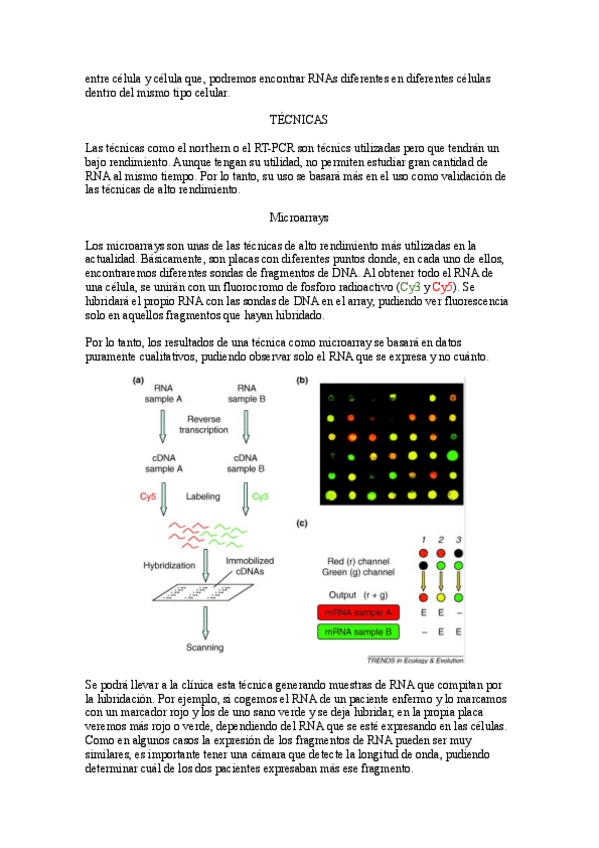 entre célula y célula que, podremos encontrar RNAs diferentes en diferentes células dentro del mismo tipo celular.

TÉCNICAS

Las técnicas como el northern o el RT-PCR son técnics utilizadas pero que tendrán un bajo rendimiento. Aunque tengan su utilidad, no permiten estudiar gran cantidad de RNA al mismo tiempo. Por lo tanto, su uso se basará más en el uso como validación de las técnicas de alto rendimiento.

Microarrays

Los microarrays son unas de las técnicas de alto rendimiento más utilizadas en la actualidad. Básicamente, son placas con diferentes puntos donde, en cada uno de ellos, encontraremos diferentes sondas de fragmentos de DNA. Al obtener todo el RNA de una célula, se unirán con un fluorocromo de fosforo radioactivo (Cy3 y Cy5). Se hibridará el propio RNA con las sondas de DNA en el array, pudiendo ver fluorescencia solo en aquellos fragmentos que hayan hibridado.

Por lo tanto, los resultados de una técnica como microarray se basará en datos puramente cualitativos, pudiendo observar solo el RNA que se expresa y no cuánto.

(a)
RNA sample A
RNA sample B
Reverse transcription
cDNA sample A
cDNA sample B
Cy5
Labeling
Cy3
Hybridization
Immobilized cDNAs
Scanning

(b)

(c)
1 2 3
Red (r) channel
Green (g) channel
Output (r + g)
mRNA sample A E E –
mRNA sample B – E E

TRENDS in Ecology & Evolution

Se podrá llevar a la clínica esta técnica generando muestras de RNA que compitan por la hibridación. Por ejemplo, si cogemos el RNA de un paciente enfermo y lo marcamos con un marcador rojo y los de uno sano verde y se deja hibridar, en la propia placa veremos más rojo o verde, dependiendo del RNA que se esté expresando en las células. Como en algunos casos la expresión de los fragmentos de RNA pueden ser muy similares, es importante tener una cámara que detecte la longitud de onda, pudiendo determinar cuál de los dos pacientes expresaban más ese fragmento.