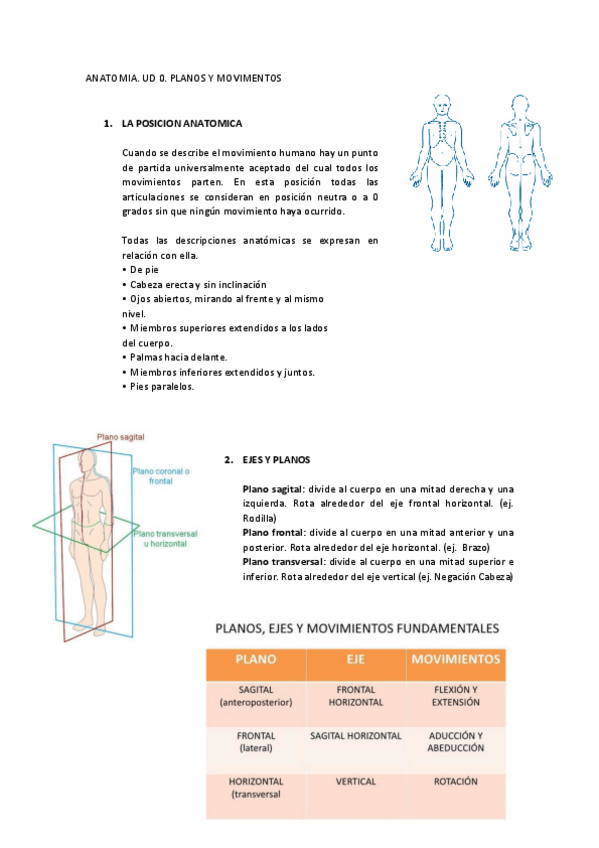 ANATOMIA. UD 0. PLANOS Y MOVIMENTOS

1. LA POSICION ANATOMICA

Cuando se describe el movimiento humano hay un punto de partida universalmente aceptado del cual todos los movimientos parten. En esta posición todas las articulaciones se consideran en posición neutra o a 0 grados sin que ningún movimiento haya ocurrido.

Todas las descripciones anatómicas se expresan en relación con ella.
• De pie
• Cabeza erecta y sin inclinación
• Ojos abiertos, mirando al frente y al mismo nivel.
• Miembros superiores extendidos a los lados del cuerpo.
• Palmas hacia delante.
• Miembros inferiores extendidos y juntos.
• Pies paralelos.

Plano sagital
Plano coronal o frontal
Plano transversal u horizontal

2. EJES Y PLANOS

Plano sagital: divide al cuerpo en una mitad derecha y una izquierda. Rota alrededor del eje frontal horizontal. (ej. Rodilla)
Plano frontal: divide al cuerpo en una mitad anterior y una posterior. Rota alrededor del eje horizontal. (ej. Brazo)
Plano transversal: divide al cuerpo en una mitad superior e inferior. Rota alrededor del eje vertical (ej. Negación Cabeza)

PLANOS, EJES Y MOVIMIENTOS FUNDAMENTALES

| PLANO | EJE | MOVIMIENTOS |
|---|---|---|
| SAGITAL (anteroposterior) | FRONTAL HORIZONTAL | FLEXIÓN Y EXTENSIÓN |
| FRONTAL (lateral) | SAGITAL HORIZONTAL | ADUCCIÓN Y ABEDUCCIÓN |
| HORIZONTAL (transversal | VERTICAL | ROTACIÓN |