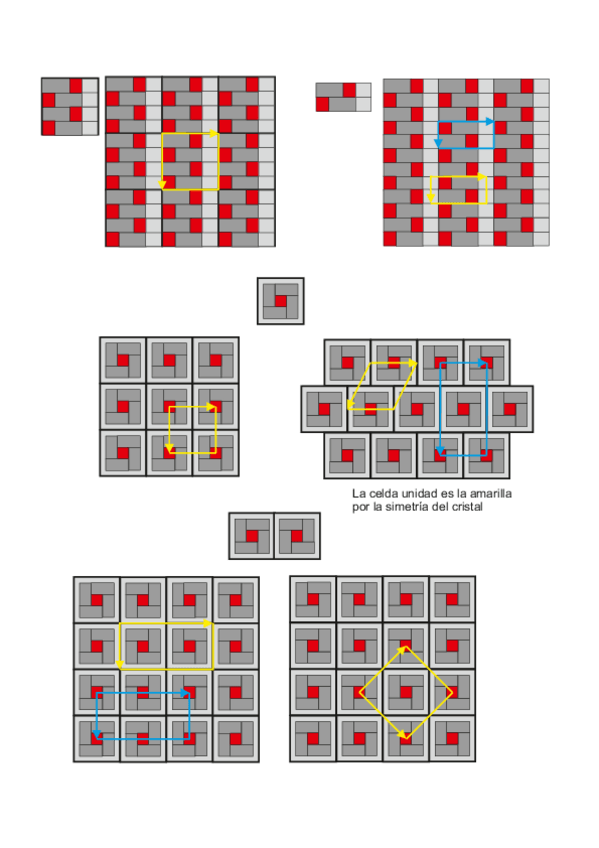 La celda unidad es la amarilla por la simetría del cristal