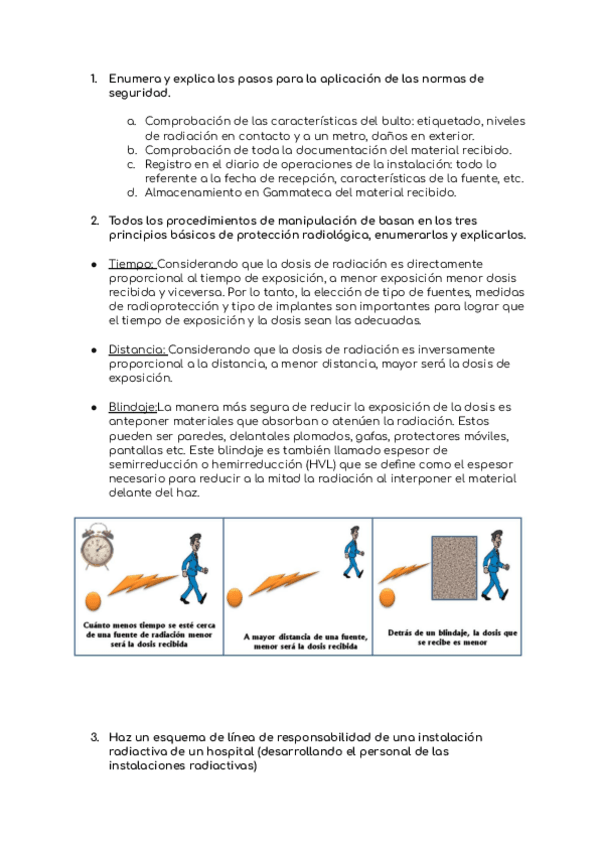 1. Enumera y explica los pasos para la aplicación de las normas de seguridad.

a. Comprobación de las características del bulto: etiquetado, niveles de radiación en contacto y a un metro, daños en exterior.
b. Comprobación de toda la documentación del material recibido.
c. Registro en el diario de operaciones de la instalación: todo lo referente a la fecha de recepción, características de la fuente, etc.
d. Almacenamiento en Gammateca del material recibido.

2. Todos los procedimientos de manipulación de basan en los tres principios básicos de protección radiológica, enumerarlos y explicarlos.

● Tiempo: Considerando que la dosis de radiación es directamente proporcional al tiempo de exposición, a menor exposición menor dosis recibida y viceversa. Por lo tanto, la elección de tipo de fuentes, medidas de radioprotección y tipo de implantes son importantes para lograr que el tiempo de exposición y la dosis sean las adecuadas.

● Distancia: Considerando que la dosis de radiación es inversamente proporcional a la distancia, a menor distancia, mayor será la dosis de exposición.

● Blindaje:La manera más segura de reducir la exposición de la dosis es anteponer materiales que absorban o atenúen la radiación. Estos pueden ser paredes, delantales plomados, gafas, protectores móviles, pantallas etc. Este blindaje es también llamado espesor de semirreducción o hemirreducción (HVL) que se define como el espesor necesario para reducir a la mitad la radiación al interponer el material delante del haz.

Cuánto menos tiempo se esté cerca de una fuente de radiación menor será la dosis recibida

A mayor distancia de una fuente, menor será la dosis recibida

Detrás de un blindaje, la dosis que se recibe es menor

3. Haz un esquema de línea de responsabilidad de una instalación radiactiva de un hospital (desarrollando el personal de las instalaciones radiactivas)