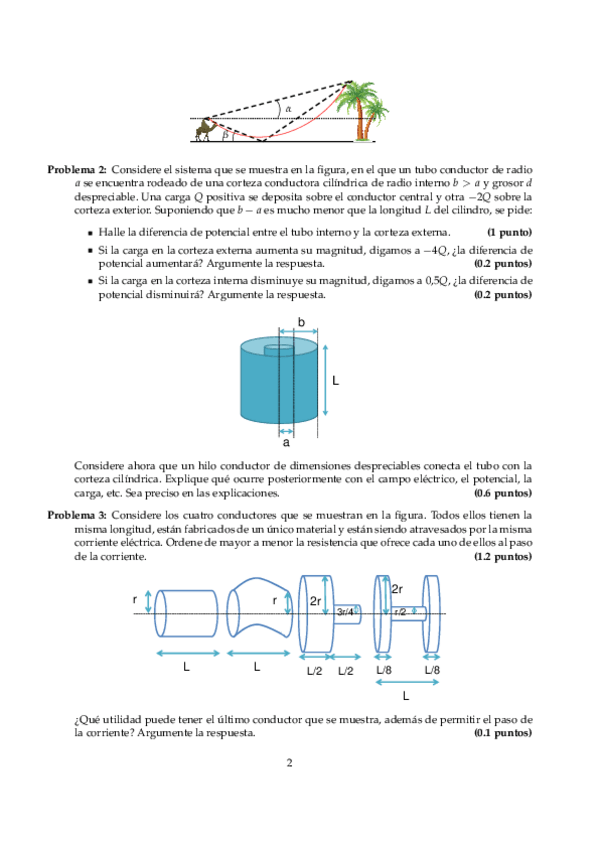 $\alpha$

$\beta$

**Problema 2:** Considere el sistema que se muestra en la figura, en el que un tubo conductor de radio $a$ se encuentra rodeado de una corteza conductora cilíndrica de radio interno $b > a$ y grosor $d$ despreciable. Una carga $Q$ positiva se deposita sobre el conductor central y otra $-2Q$ sobre la corteza exterior. Suponiendo que $b - a$ es mucho menor que la longitud $L$ del cilindro, se pide:

- Halle la diferencia de potencial entre el tubo interno y la corteza externa. **(1 punto)**
- Si la carga en la corteza externa aumenta su magnitud, digamos a $-4Q$, ¿la diferencia de potencial aumentará? Argumente la respuesta. **(0.2 puntos)**
- Si la carga en la corteza interna disminuye su magnitud, digamos a $0{,}5Q$, ¿la diferencia de potencial disminuirá? Argumente la respuesta. **(0.2 puntos)**

b

L

a

Considere ahora que un hilo conductor de dimensiones despreciables conecta el tubo con la corteza cilíndrica. Explique qué ocurre posteriormente con el campo eléctrico, el potencial, la carga, etc. Sea preciso en las explicaciones. **(0.6 puntos)**

**Problema 3:** Considere los cuatro conductores que se muestran en la figura. Todos ellos tienen la misma longitud, están fabricados de un único material y están siendo atravesados por la misma corriente eléctrica. Ordene de mayor a menor la resistencia que ofrece cada uno de ellos al paso de la corriente. **(1.2 puntos)**

r r 2r 3r/4 2r r/2

L L L/2 L/2 L/8 L/8

L

¿Qué utilidad puede tener el último conductor que se muestra, además de permitir el paso de la corriente? Argumente la respuesta. **(0.1 puntos)**

2