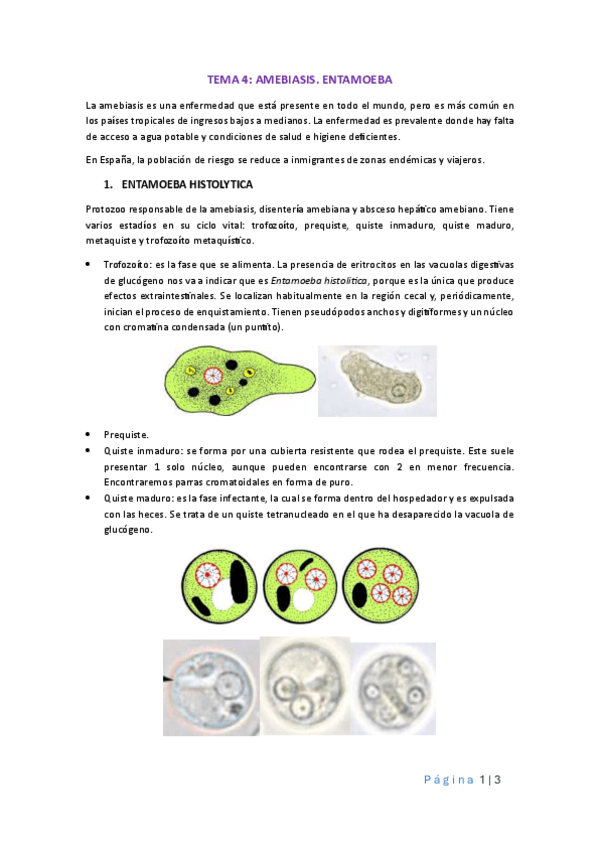 TEMA 4: AMEBIASIS. ENTAMOEBA

La amebiasis es una enfermedad que está presente en todo el mundo, pero es más común en los países tropicales de ingresos bajos a medianos. La enfermedad es prevalente donde hay falta de acceso a agua potable y condiciones de salud e higiene deficientes.

En España, la población de riesgo se reduce a inmigrantes de zonas endémicas y viajeros.

1. ENTAMOEBA HISTOLYTICA

Protozoo responsable de la amebiasis, disentería amebiana y absceso hepático amebiano. Tiene varios estadíos en su ciclo vital: trofozoíto, prequiste, quiste inmaduro, quiste maduro, metaquiste y trofozoíto metaquístico.

• Trofozoíto: es la fase que se alimenta. La presencia de eritrocitos en las vacuolas digestivas de glucógeno nos va a indicar que es Entamoeba histolítica, porque es la única que produce efectos extraintestinales. Se localizan habitualmente en la región cecal y, periódicamente, inician el proceso de enquistamiento. Tienen pseudópodos anchos y digitiformes y un núcleo con cromatina condensada (un puntito).

• Prequiste.
• Quiste inmaduro: se forma por una cubierta resistente que rodea el prequiste. Este suele presentar 1 solo núcleo, aunque pueden encontrarse con 2 en menor frecuencia. Encontraremos parras cromatoidales en forma de puro.
• Quiste maduro: es la fase infectante, la cual se forma dentro del hospedador y es expulsada con las heces. Se trata de un quiste tetranucleado en el que ha desaparecido la vacuola de glucógeno.

Página 1 | 3