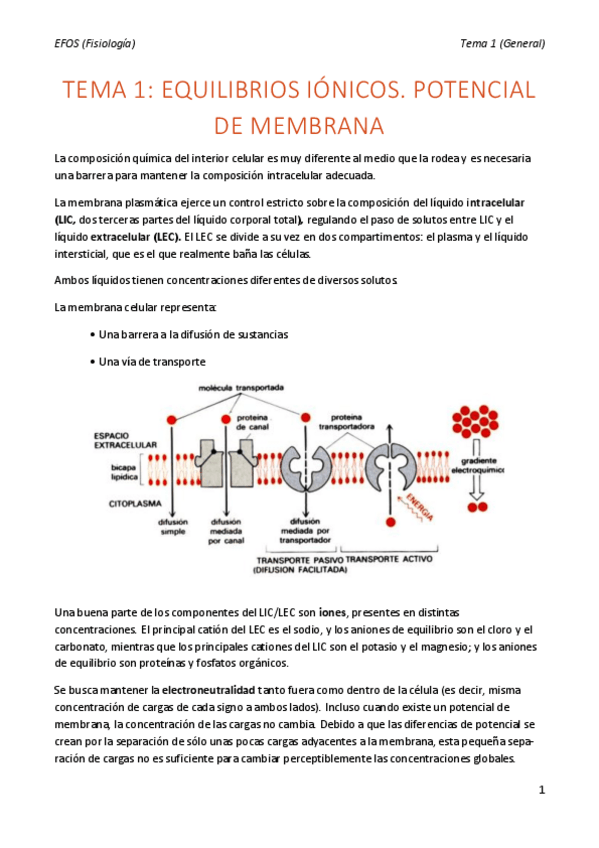 EFOS (Fisiología)

Tema 1 (General)

TEMA 1: EQUILIBRIOS IÓNICOS. POTENCIAL DE MEMBRANA

La composición química del interior celular es muy diferente al medio que la rodea y es necesaria una barrera para mantener la composición intracelular adecuada.

La membrana plasmática ejerce un control estricto sobre la composición del líquido intracelular (LIC, dos terceras partes del líquido corporal total), regulando el paso de solutos entre LIC y el líquido extracelular (LEC). El LEC se divide a su vez en dos compartimentos: el plasma y el líquido intersticial, que es el que realmente baña las células.

Ambos líquidos tienen concentraciones diferentes de diversos solutos.

La membrana celular representa:

• Una barrera a la difusión de sustancias

• Una vía de transporte

molécula transportada

proteína de canal

proteína transportadora

ESPACIO EXTRACELULAR

bicapa lipídica

CITOPLASMA

gradiente electroquímico

ENERGÍA

difusión simple

difusión mediada por canal

difusión mediada por transportador

TRANSPORTE PASIVO (DIFUSION FACILITADA)

TRANSPORTE ACTIVO

Una buena parte de los componentes del LIC/LEC son iones, presentes en distintas concentraciones. El principal catión del LEC es el sodio, y los aniones de equilibrio son el cloro y el carbonato, mientras que los principales cationes del LIC son el potasio y el magnesio; y los aniones de equilibrio son proteínas y fosfatos orgánicos.

Se busca mantener la electroneutralidad tanto fuera como dentro de la célula (es decir, misma concentración de cargas de cada signo a ambos lados). Incluso cuando existe un potencial de membrana, la concentración de las cargas no cambia. Debido a que las diferencias de potencial se crean por la separación de sólo unas pocas cargas adyacentes a la membrana, esta pequeña separación de cargas no es suficiente para cambiar perceptiblemente las concentraciones globales.

1